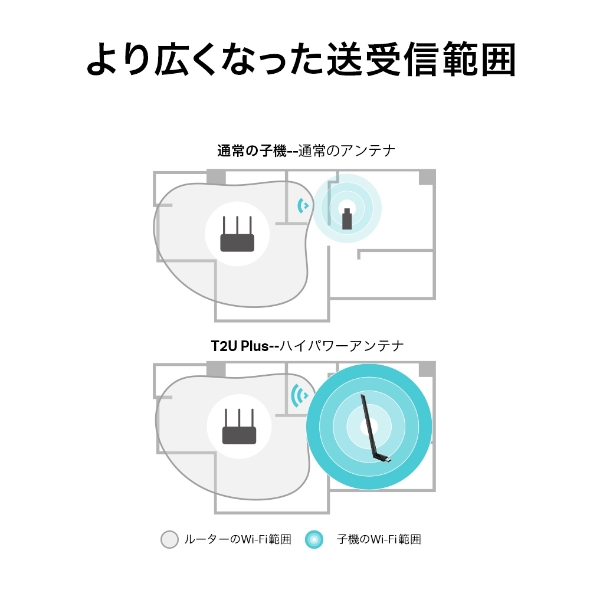 より広くなった送受信範囲

通常の子機--通常のアンテナ

T2U Plus--ハイパワーアンテナ

ルーターのWi-Fi範囲　子機のWi-Fi範囲