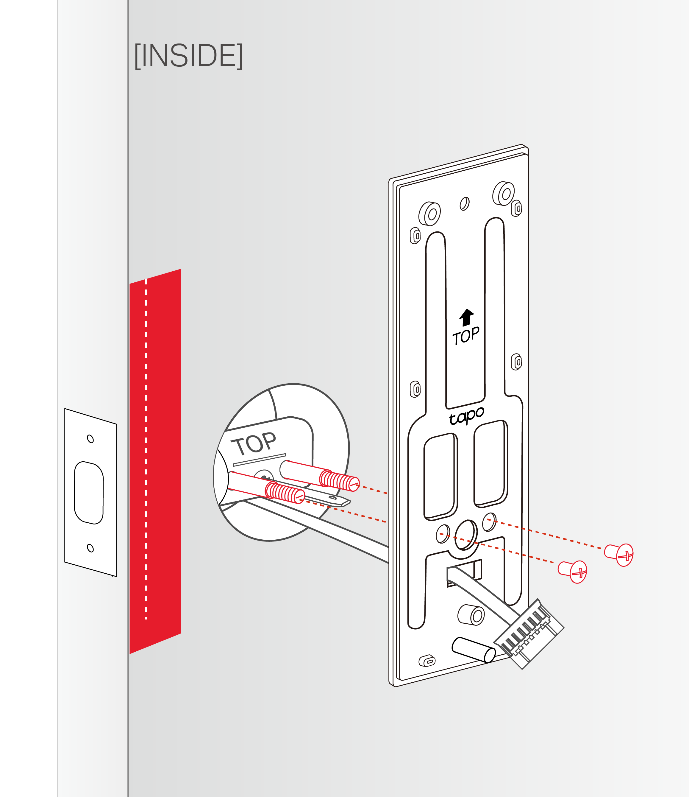 [INSIDE]

TOP

tapo

TOP