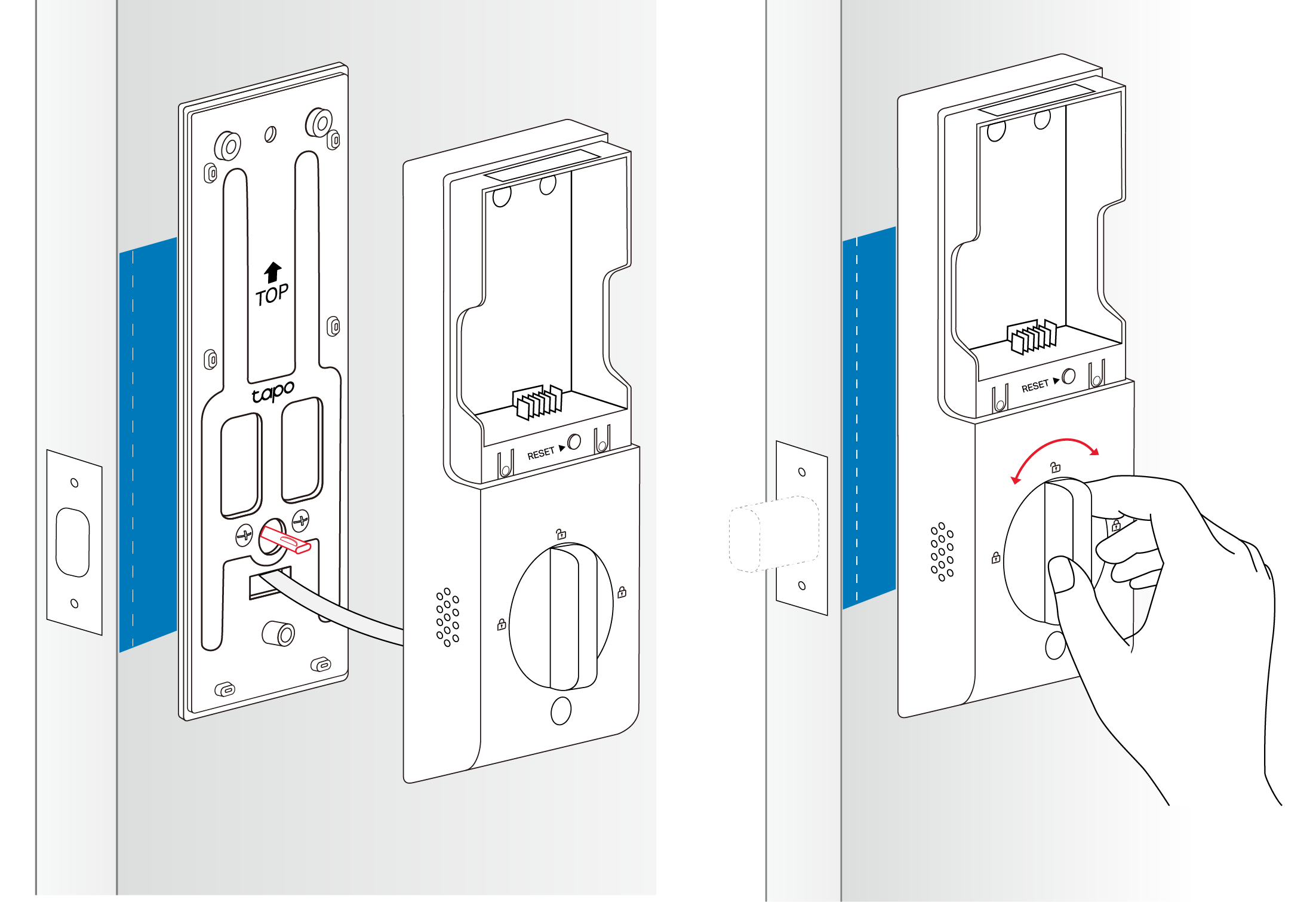 TOP

tapo

RESET

RESET