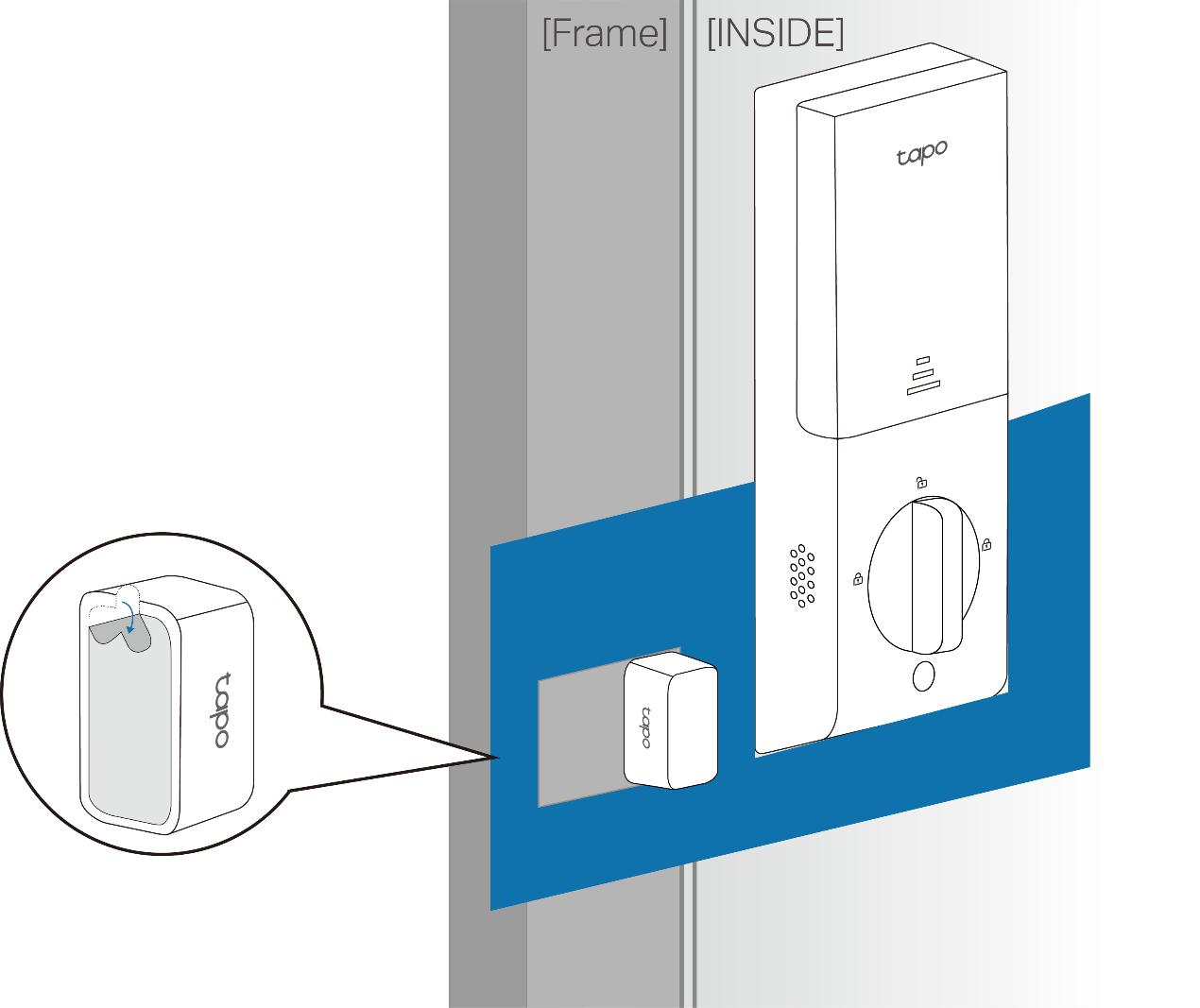 [Frame] [INSIDE]

tapo

tapo

tapo