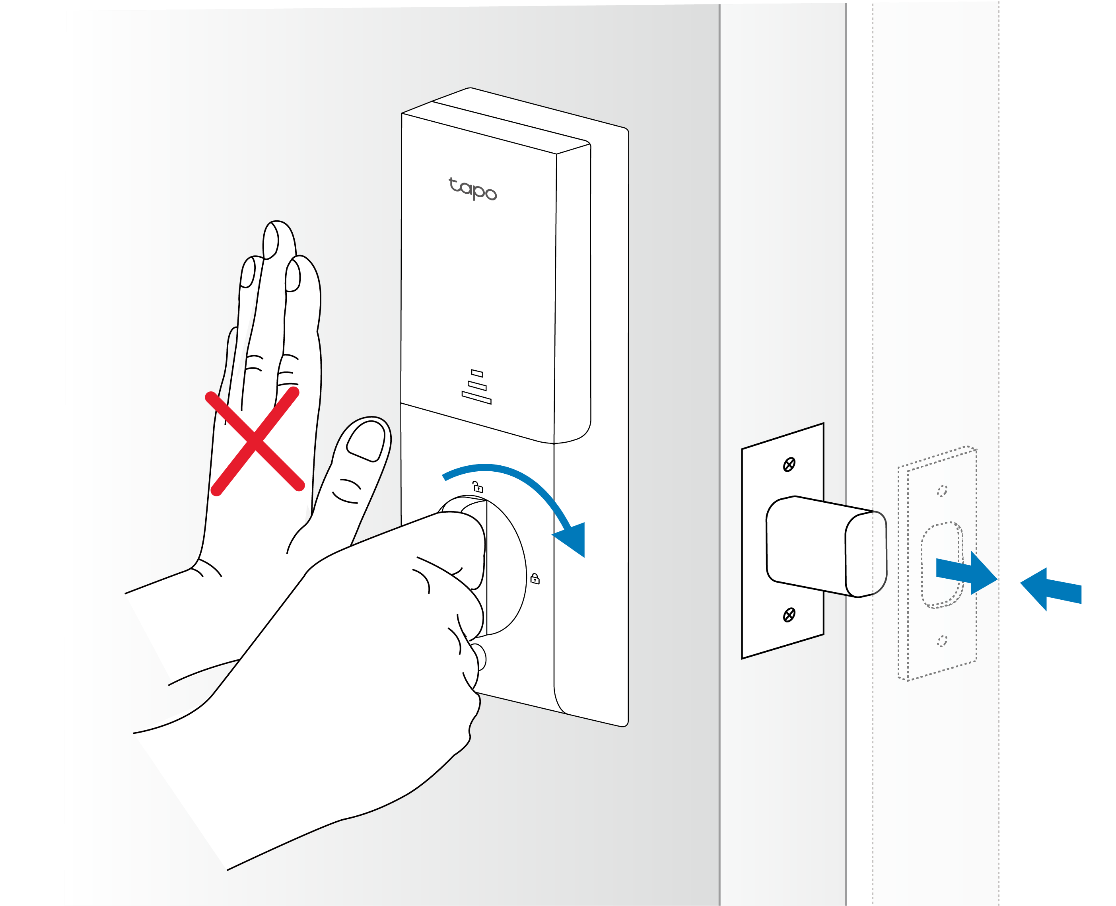 tapo