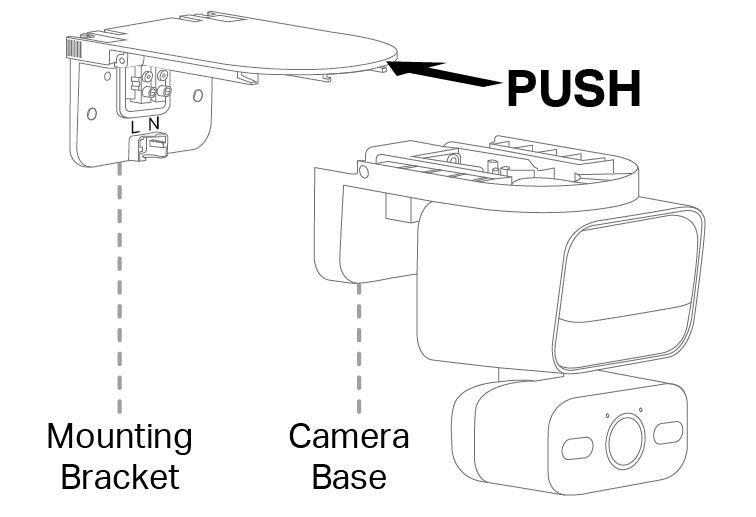 PUSH

L N

Mounting Bracket

Camera Base