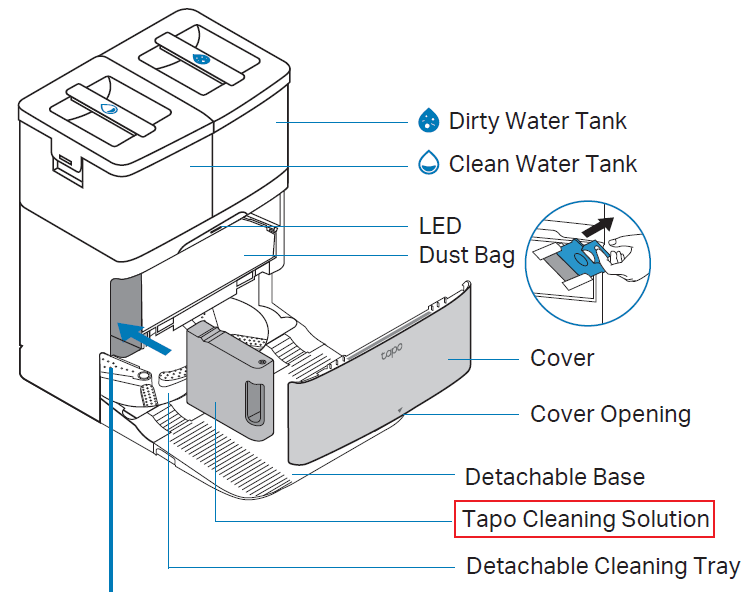 Dirty Water Tank
Clean Water Tank
LED
Dust Bag
tapo
Cover
Cover Opening
Detachable Base
Tapo Cleaning Solution
Detachable Cleaning Tray