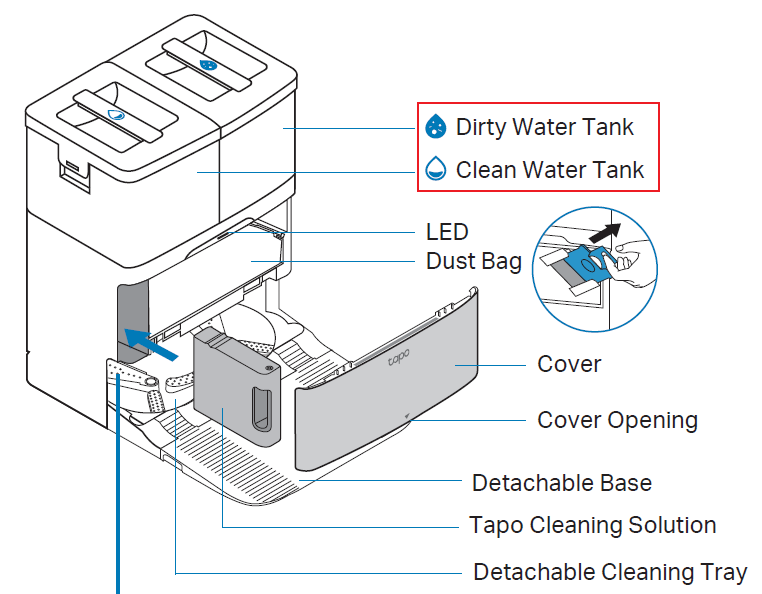 Dirty Water Tank
Clean Water Tank
LED
Dust Bag
tapo
Cover
Cover Opening
Detachable Base
Tapo Cleaning Solution
Detachable Cleaning Tray