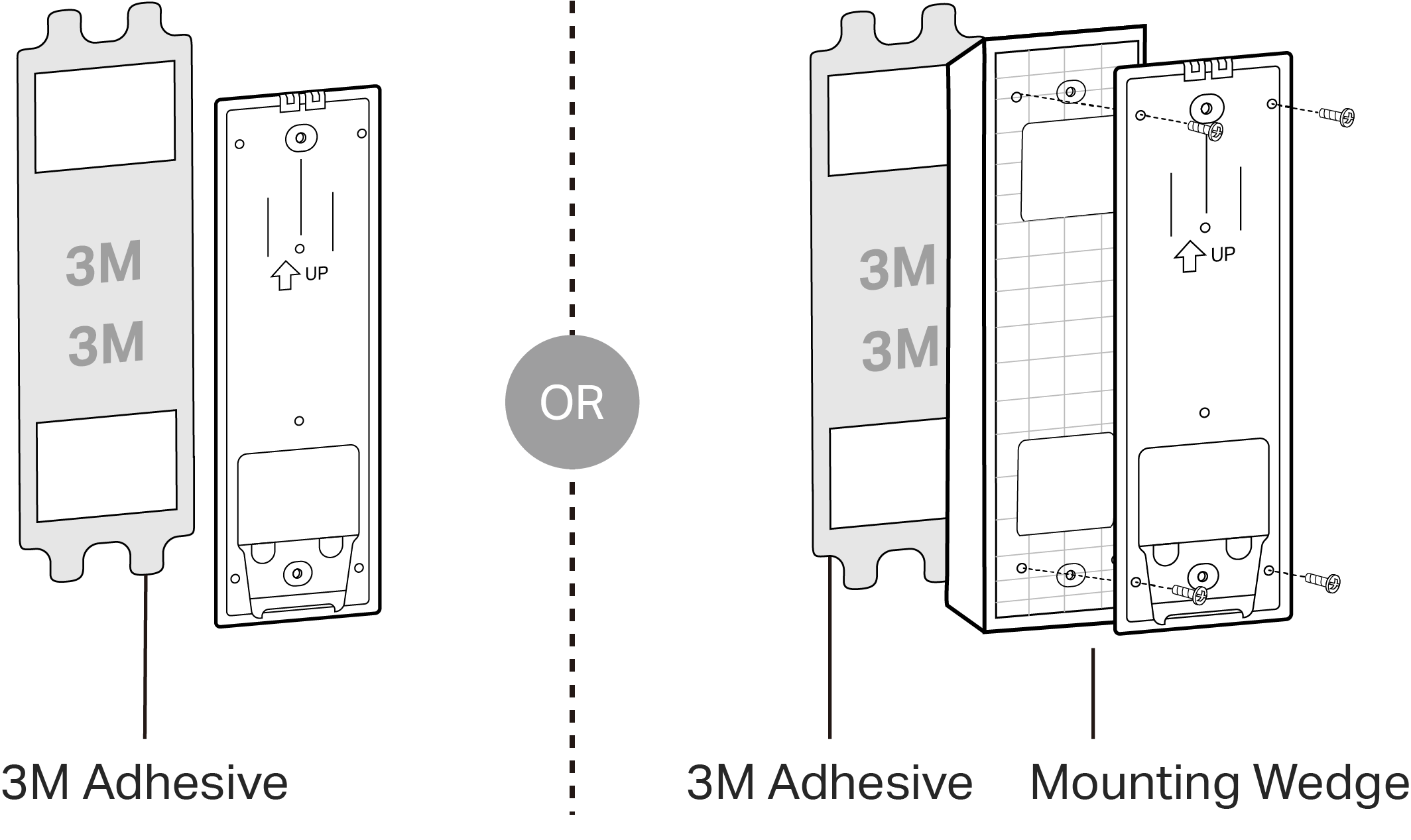 3M
3M
UP
3M Adhesive

OR

3M
3M
UP
3M Adhesive
Mounting Wedge