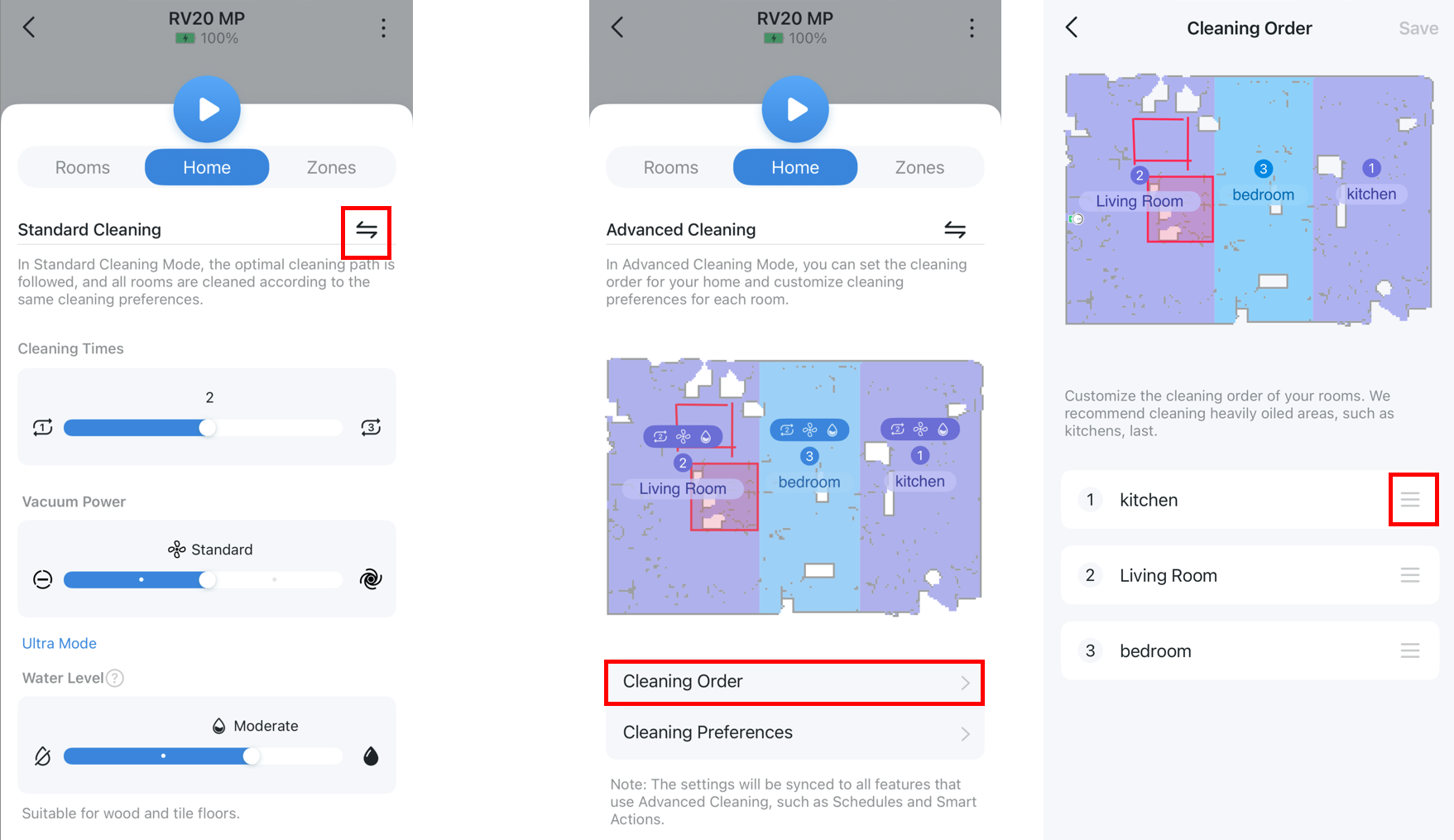 RV20 MP
100%

Rooms
Home
Zones

Standard Cleaning

In Standard Cleaning Mode, the optimal cleaning path is followed, and all rooms are cleaned according to the same cleaning preferences.

Cleaning Times

2

Vacuum Power

Standard

Ultra Mode

Water Level

Moderate

Suitable for wood and tile floors.

RV20 MP
100%

Rooms
Home
Zones

Advanced Cleaning

In Advanced Cleaning Mode, you can set the cleaning order for your home and customize cleaning preferences for each room.

2
Living Room
3
bedroom
1
kitchen

Cleaning Order

Cleaning Preferences

Note: The settings will be synced to all features that use Advanced Cleaning, such as Schedules and Smart Actions.

Cleaning Order
Save

2
Living Room
3
bedroom
1
kitchen

Customize the cleaning order of your rooms. We recommend cleaning heavily oiled areas, such as kitchens, last.

1 kitchen

2 Living Room

3 bedroom