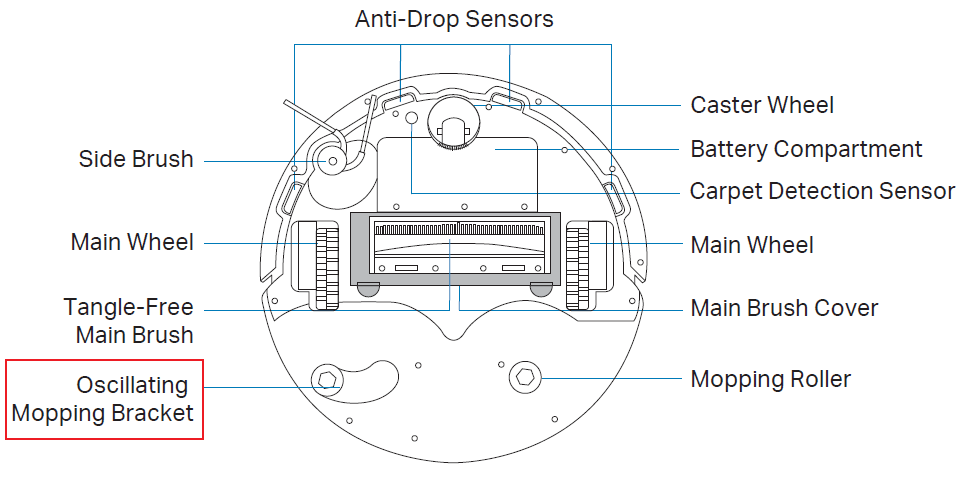 Anti-Drop Sensors

Side Brush

Main Wheel

Tangle-Free Main Brush

Oscillating Mopping Bracket

Caster Wheel

Battery Compartment

Carpet Detection Sensor

Main Wheel

Main Brush Cover

Mopping Roller