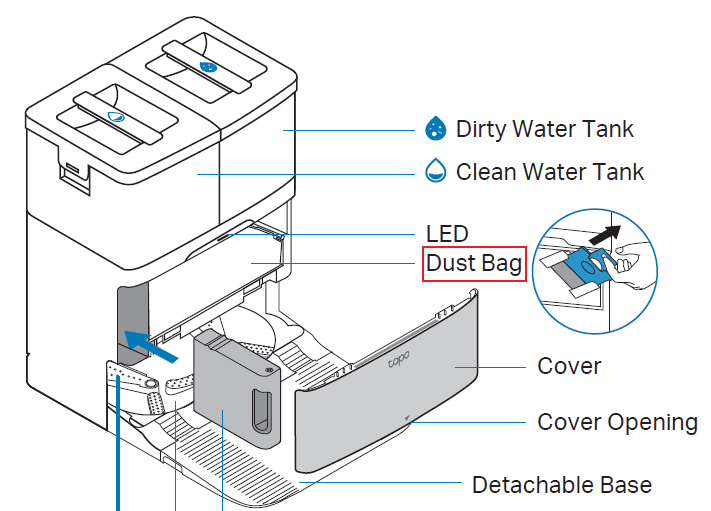 Dirty Water Tank
Clean Water Tank
LED
Dust Bag
tapo
Cover
Cover Opening
Detachable Base