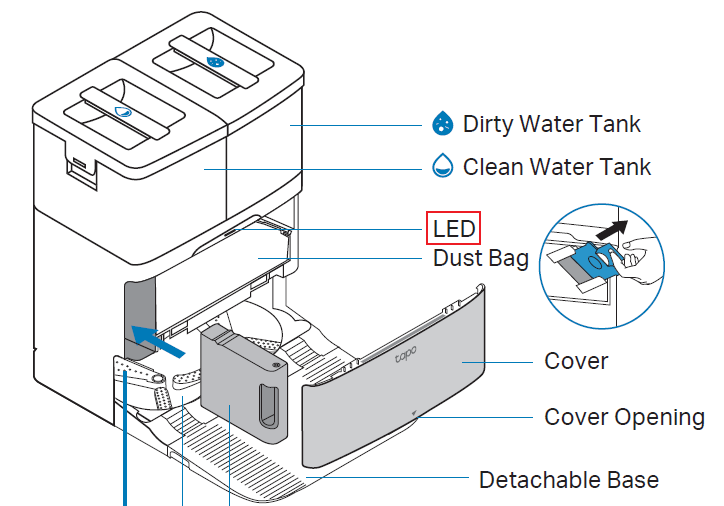 Dirty Water Tank
Clean Water Tank
LED
Dust Bag
tapo
Cover
Cover Opening
Detachable Base