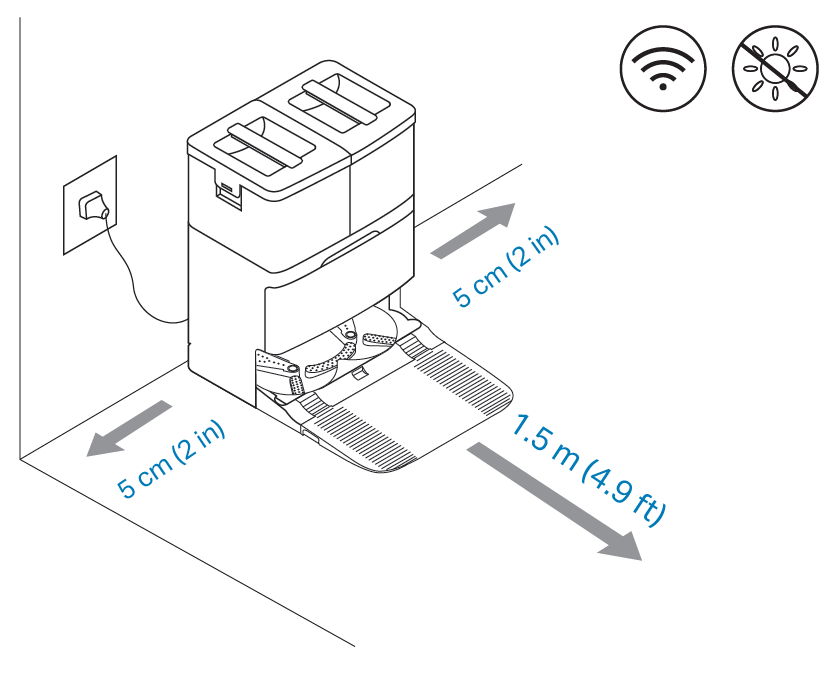 5 cm (2 in)

5 cm (2 in)

1.5 m (4.9 ft)