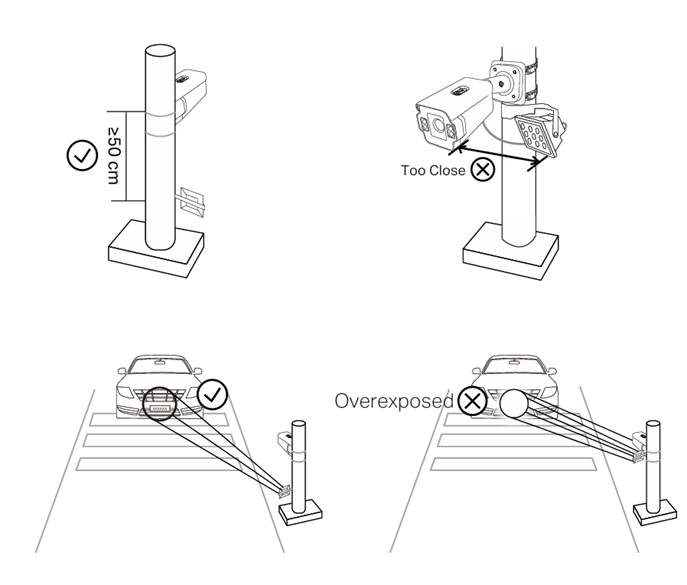 ≥50 cm

Too Close

Overexposed