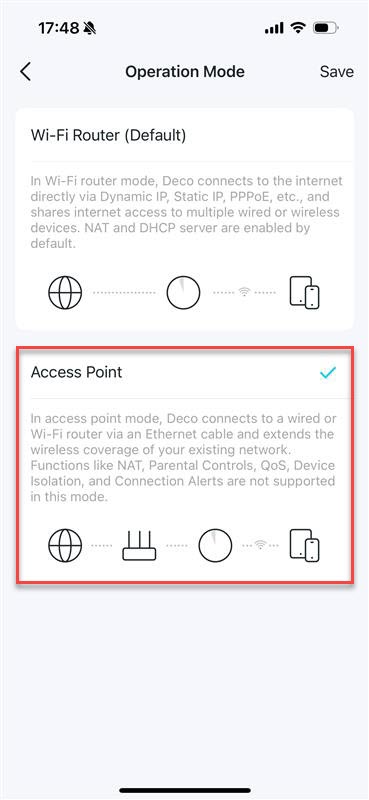 17:48

Operation Mode

Save

Wi-Fi Router (Default)

In Wi-Fi router mode, Deco connects to the internet directly via Dynamic IP, Static IP, PPPoE, etc., and shares internet access to multiple wired or wireless devices. NAT and DHCP server are enabled by default.

Access Point

In access point mode, Deco connects to a wired or Wi-Fi router via an Ethernet cable and extends the wireless coverage of your existing network. Functions like NAT, Parental Controls, QoS, Device Isolation, and Connection Alerts are not supported in this mode.