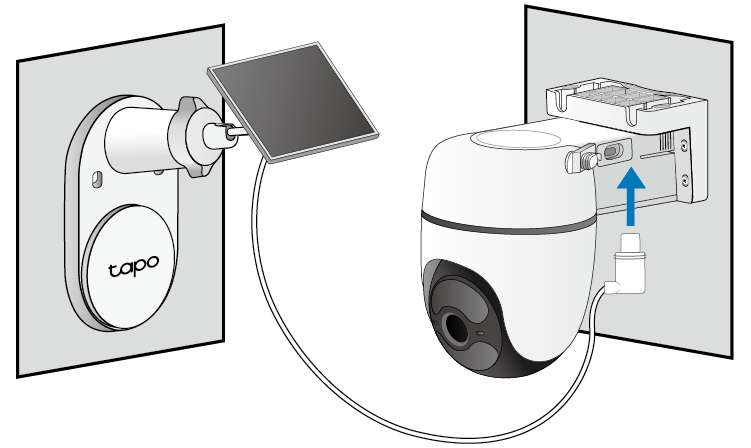 tapo