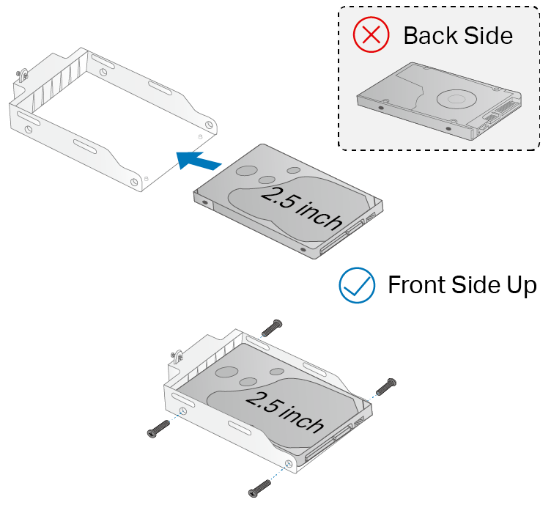 Back Side

2.5 inch

Front Side Up

2.5 inch