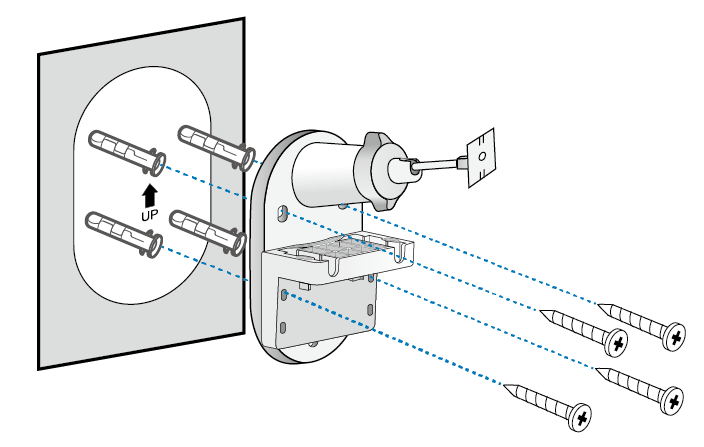 UP