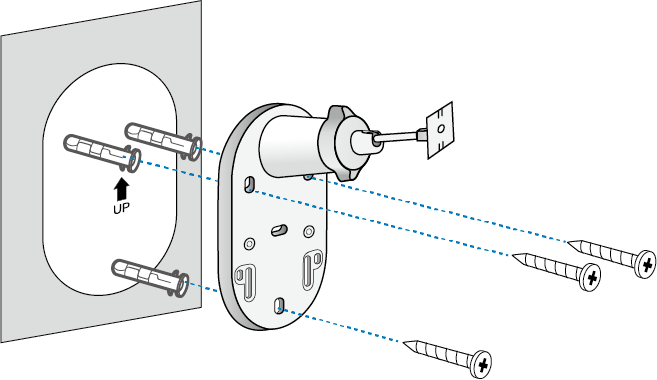 UP