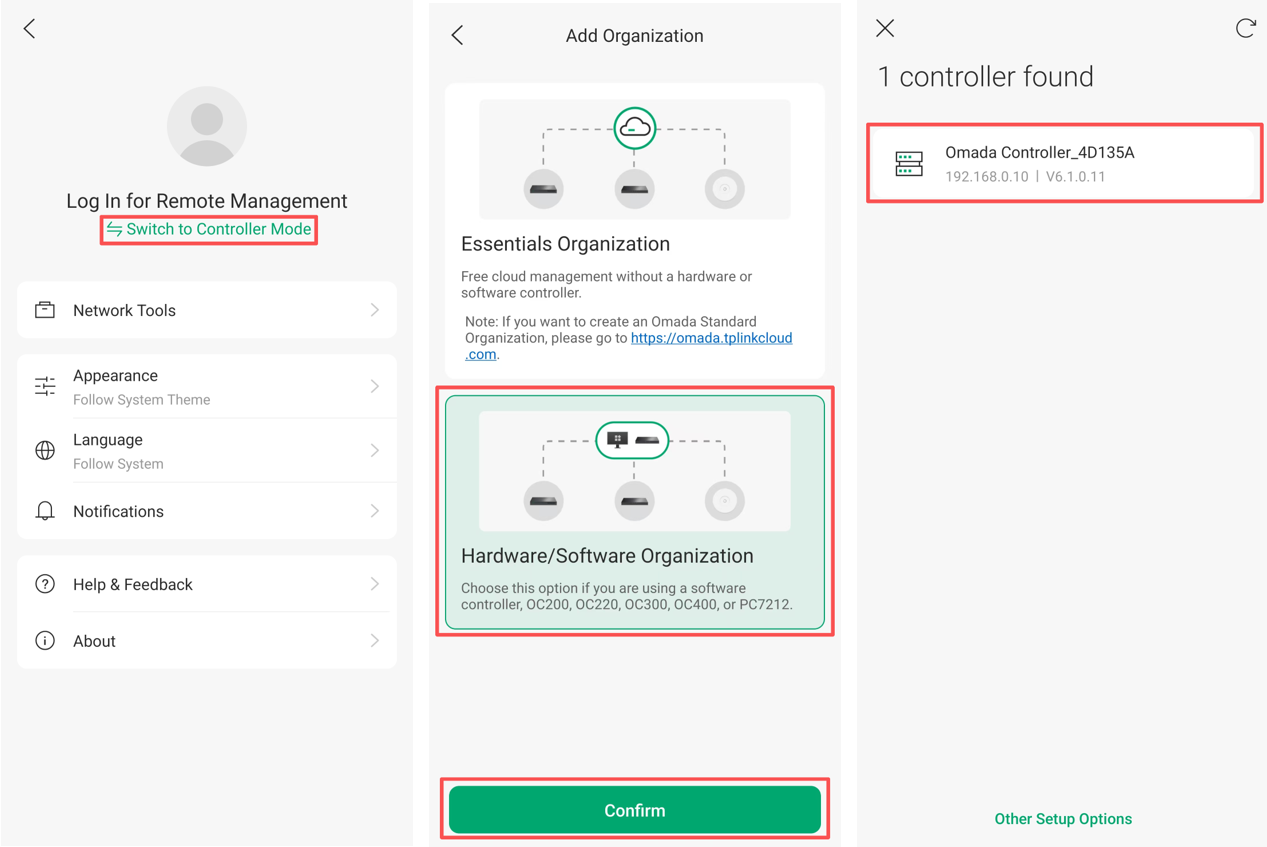 Log In for Remote Management

Switch to Controller Mode

Network Tools

Appearance
Follow System Theme

Language
Follow System

Notifications

Help & Feedback

About

Add Organization

Essentials Organization

Free cloud management without a hardware or software controller.

Note: If you want to create an Omada Standard Organization, please go to https://omada.tplinkcloud.com.

Hardware/Software Organization

Choose this option if you are using a software controller, OC200, OC220, OC300, OC400, or PC7212.

Confirm

1 controller found

Omada Controller_4D135A
192.168.0.10 | V6.1.0.11

Other Setup Options