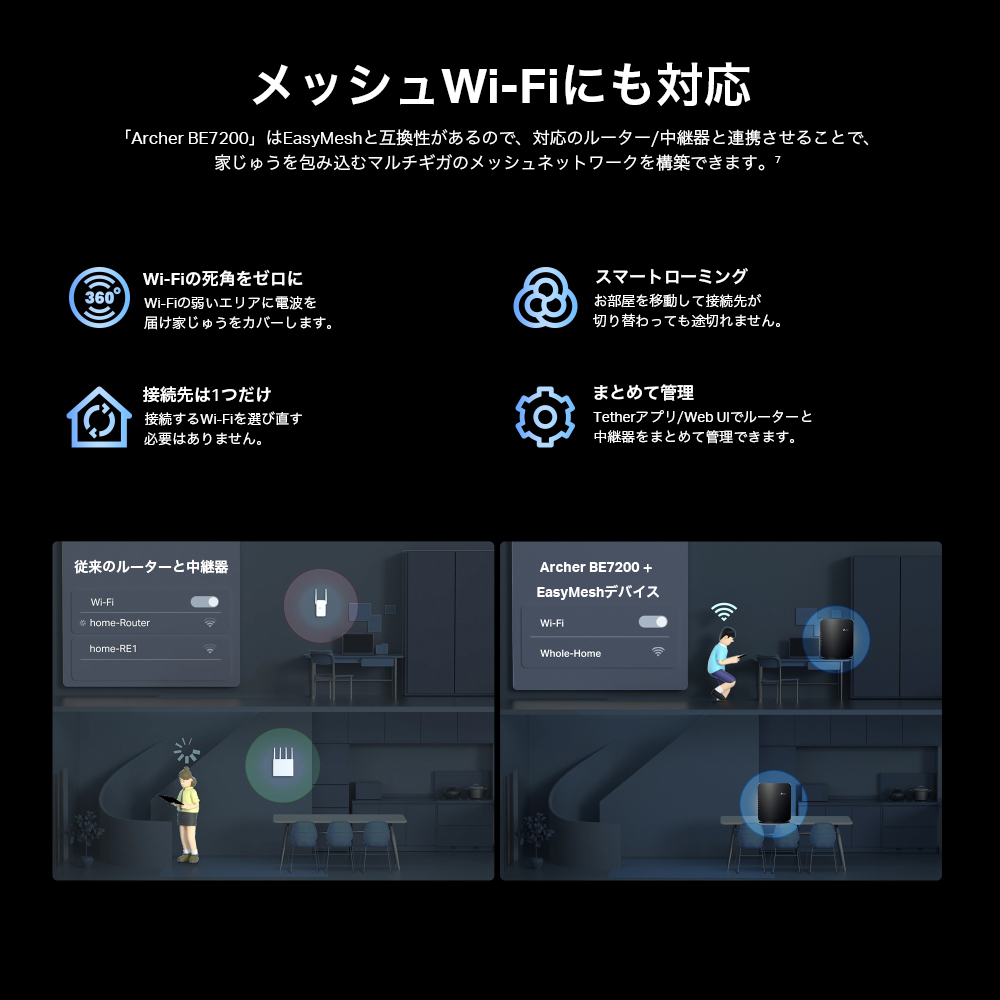 メッシュWi-Fiにも対応

「Archer BE7200」はEasyMeshと互換性があるので、対応のルーター/中継器と連携させることで、家じゅうを包み込むマルチギガのメッシュネットワークを構築できます。⁷

360°

Wi-Fiの死角をゼロに
Wi-Fiの弱いエリアに電波を届け家じゅうをカバーします。

スマートローミング
お部屋を移動して接続先が切り替わっても途切れません。

接続先は1つだけ
接続するWi-Fiを選び直す必要はありません。

まとめて管理
Tetherアプリ/Web UIでルーターと中継器をまとめて管理できます。

従来のルーターと中継器
Wi-Fi
home-Router
home-RE1

Archer BE7200 + EasyMeshデバイス
Wi-Fi
Whole-Home