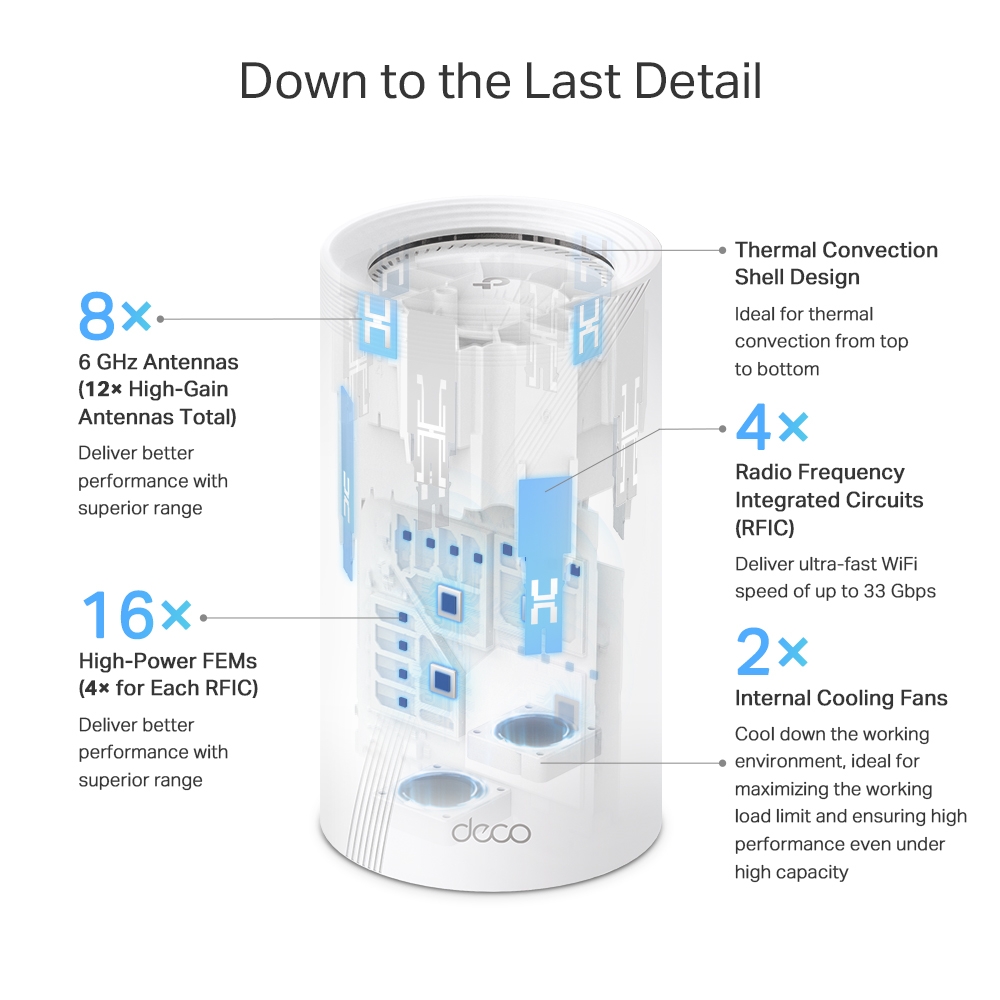 Down to the Last Detail

8×
6 GHz Antennas (12× High-Gain Antennas Total)
Deliver better performance with superior range

16×
High-Power FEMs (4× for Each RFIC)
Deliver better performance with superior range

Thermal Convection Shell Design
Ideal for thermal convection from top to bottom

4×
Radio Frequency Integrated Circuits (RFIC)
Deliver ultra-fast WiFi speed of up to 33 Gbps

2×
Internal Cooling Fans
Cool down the working environment, ideal for maximizing the working load limit and ensuring high performance even under high capacity

deco