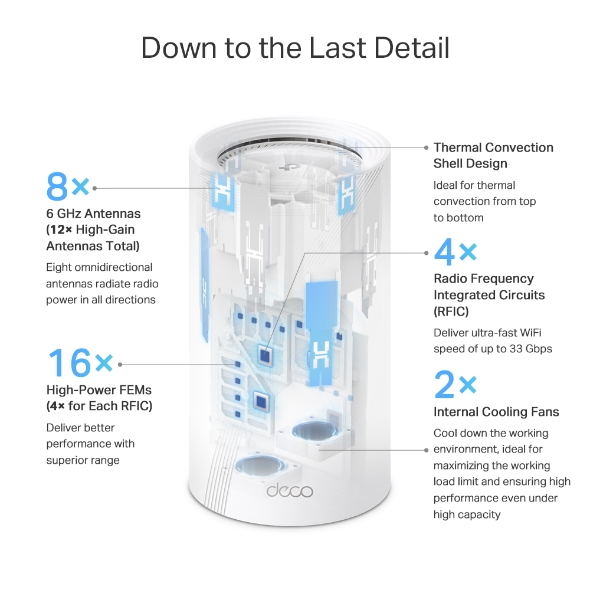 Down to the Last Detail

8×
6 GHz Antennas (12× High-Gain Antennas Total)
Eight omnidirectional antennas radiate radio power in all directions

16×
High-Power FEMs (4× for Each RFIC)
Deliver better performance with superior range

Thermal Convection Shell Design
Ideal for thermal convection from top to bottom

4×
Radio Frequency Integrated Circuits (RFIC)
Deliver ultra-fast WiFi speed of up to 33 Gbps

2×
Internal Cooling Fans
Cool down the working environment, ideal for maximizing the working load limit and ensuring high performance even under high capacity

deco