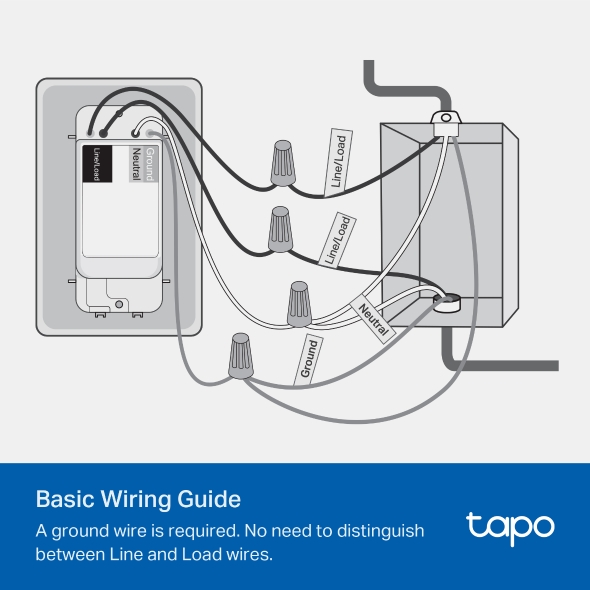 Line/Load
Neutral
Ground

Line/Load

Line/Load

Neutral

Ground

Basic Wiring Guide

A ground wire is required. No need to distinguish between Line and Load wires.

tapo