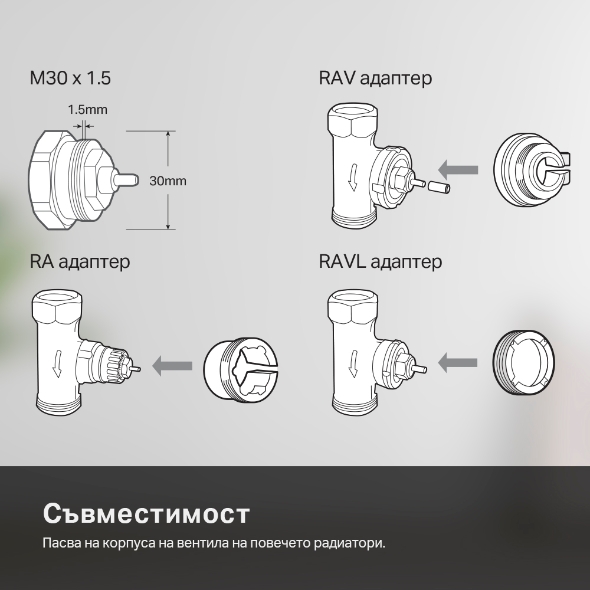 M30 x 1.5

1.5mm

30mm

RAV адаптер

RA адаптер

RAVL адаптер

Съвместимост

Пасва на корпуса на вентила на повечето радиатори.