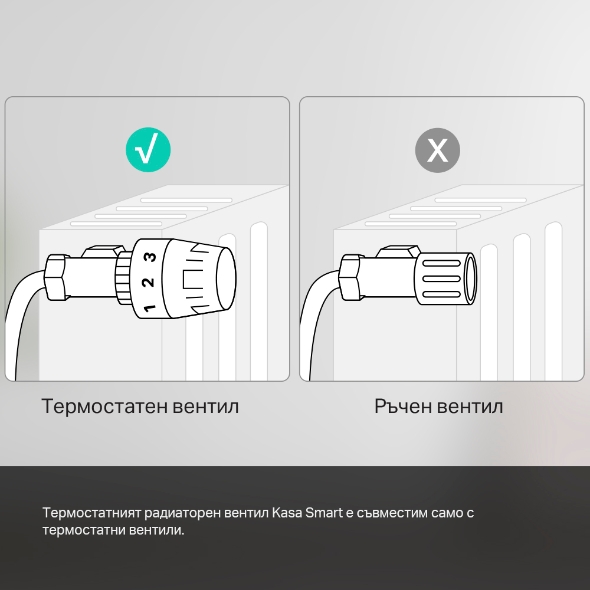 √

1 2 3

Термостатен вентил

X

Ръчен вентил

Термостатният радиаторен вентил Kasa Smart е съвместим само с термостатни вентили.