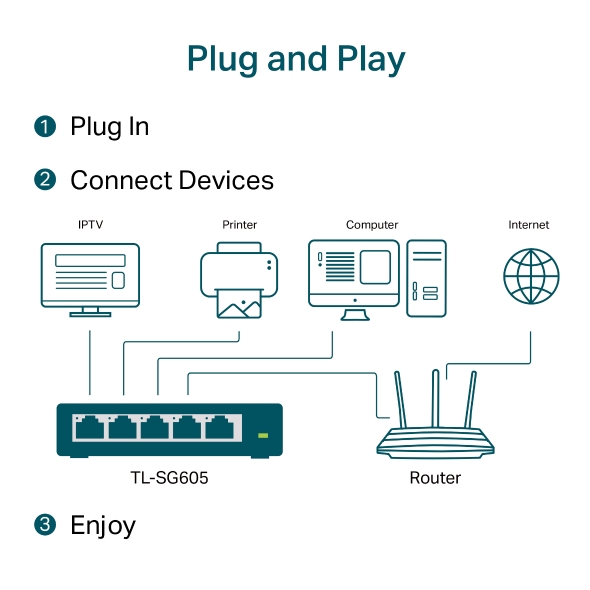 Plug and Play

1 Plug In

2 Connect Devices

IPTV

Printer

Computer

Internet

TL-SG605

Router

3 Enjoy