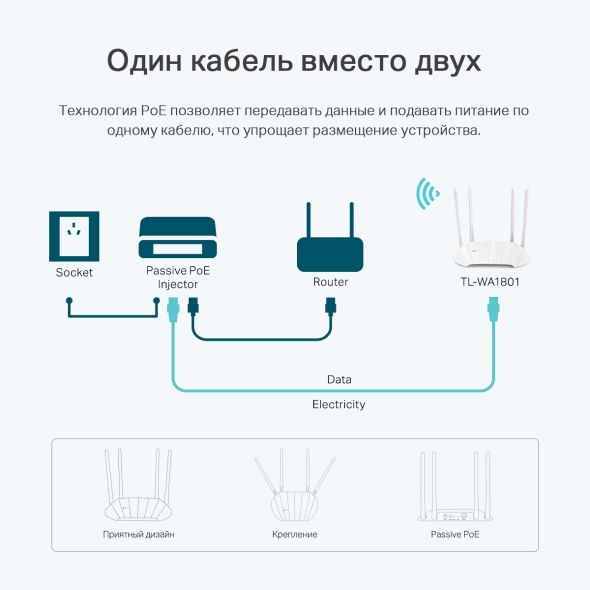 Один кабель вместо двух

Технология PoE позволяет передавать данные и подавать питание по одному кабелю, что упрощает размещение устройства.

Socket

Passive PoE Injector

Router

TL-WA1801

Data

Electricity

Приятный дизайн

Крепление

Passive PoE