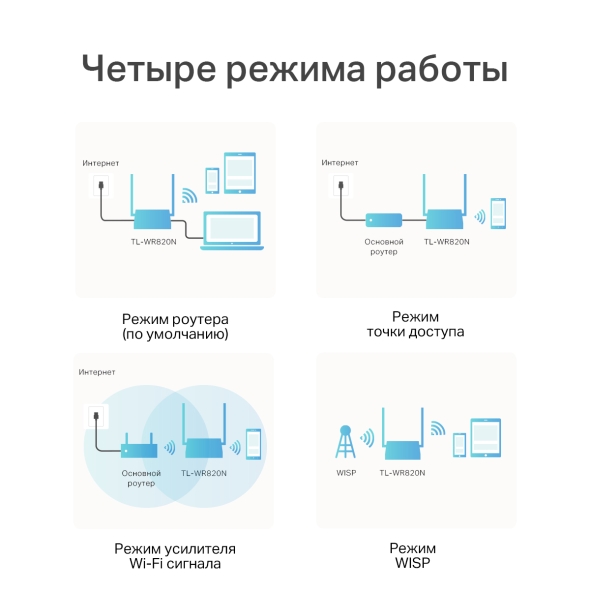 Четыре режима работы

Интернет

TL-WR820N

Режим роутера
(по умолчанию)

Интернет

Основной роутер

TL-WR820N

Режим
точки доступа

Интернет

Основной роутер

TL-WR820N

Режим усилителя
Wi-Fi сигнала

WISP

TL-WR820N

Режим
WISP