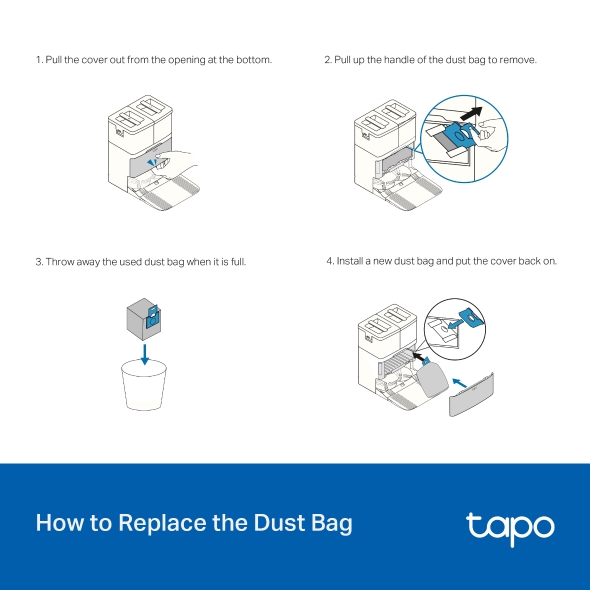 1. Pull the cover out from the opening at the bottom.

2. Pull up the handle of the dust bag to remove.

3. Throw away the used dust bag when it is full.

4. Install a new dust bag and put the cover back on.

How to Replace the Dust Bag

tapo