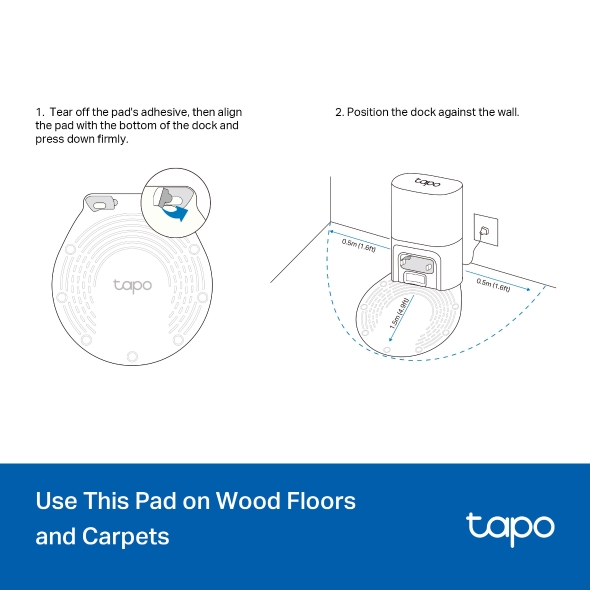 1. Tear off the pad's adhesive, then align the pad with the bottom of the dock and press down firmly.

tapo

2. Position the dock against the wall.

tapo

0.5m (1.6ft)

0.5m (1.6ft)

1.5m (4.9ft)

Use This Pad on Wood Floors and Carpets

tapo