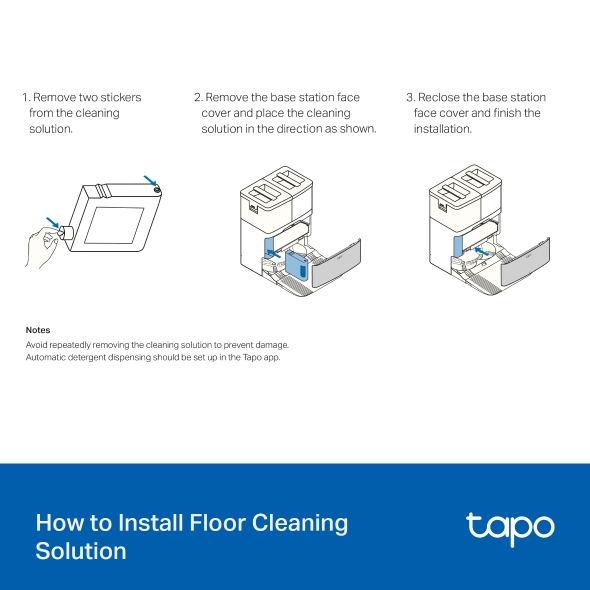 1. Remove two stickers from the cleaning solution.

2. Remove the base station face cover and place the cleaning solution in the direction as shown.

3. Reclose the base station face cover and finish the installation.

Notes

Avoid repeatedly removing the cleaning solution to prevent damage.
Automatic detergent dispensing should be set up in the Tapo app.

How to Install Floor Cleaning Solution

tapo