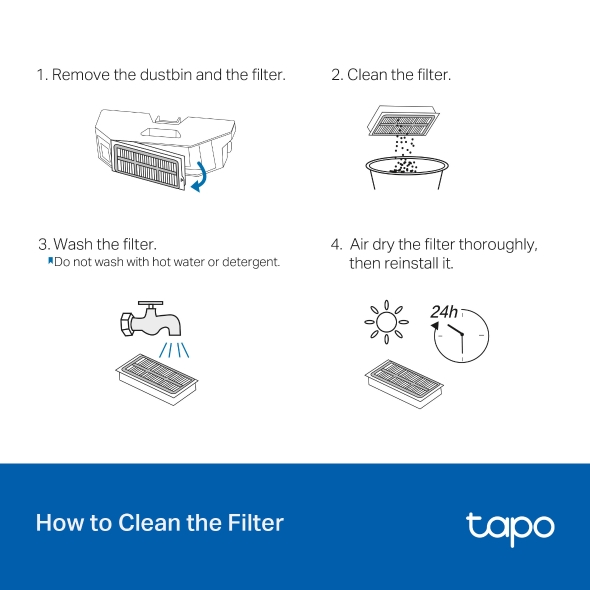 1. Remove the dustbin and the filter.

2. Clean the filter.

3. Wash the filter.
Do not wash with hot water or detergent.

4. Air dry the filter thoroughly, then reinstall it.

24h

How to Clean the Filter

tapo