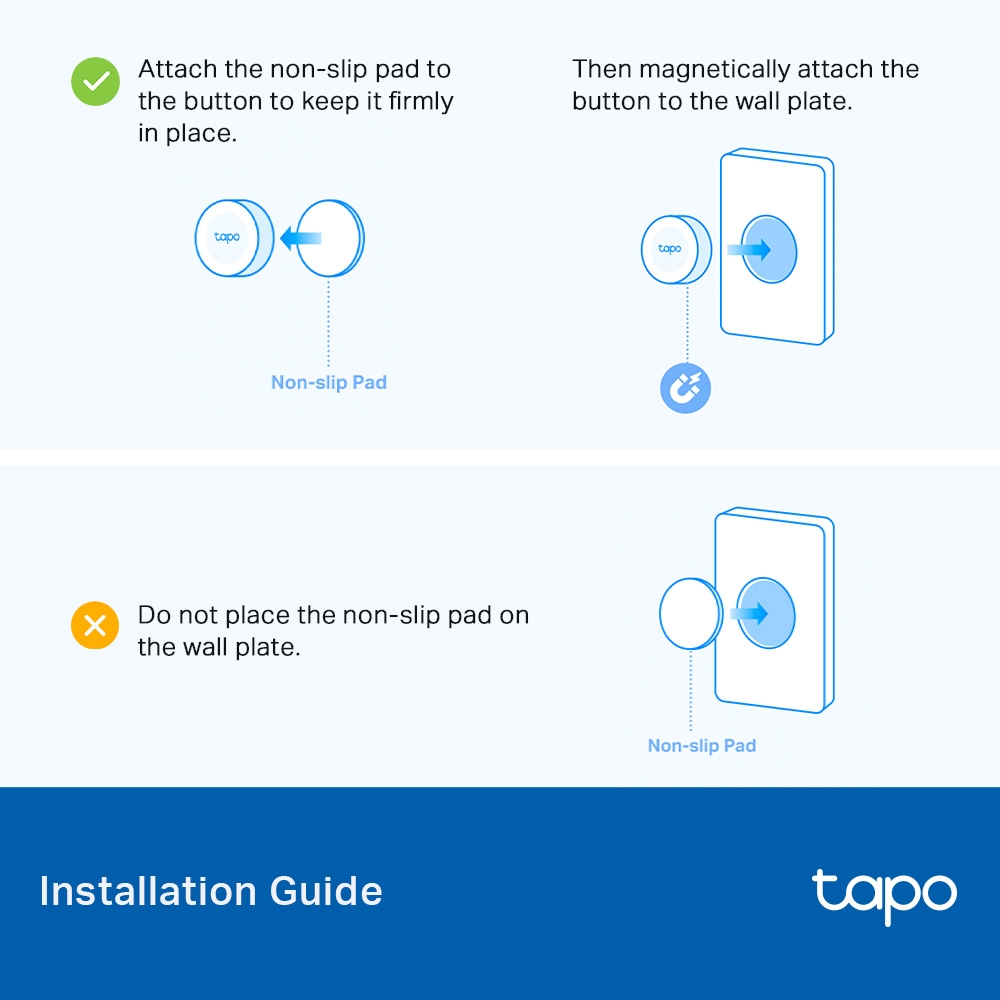 Attach the non-slip pad to the button to keep it firmly in place.

tapo

Non-slip Pad

Then magnetically attach the button to the wall plate.

tapo

Do not place the non-slip pad on the wall plate.

Non-slip Pad

Installation Guide

tapo