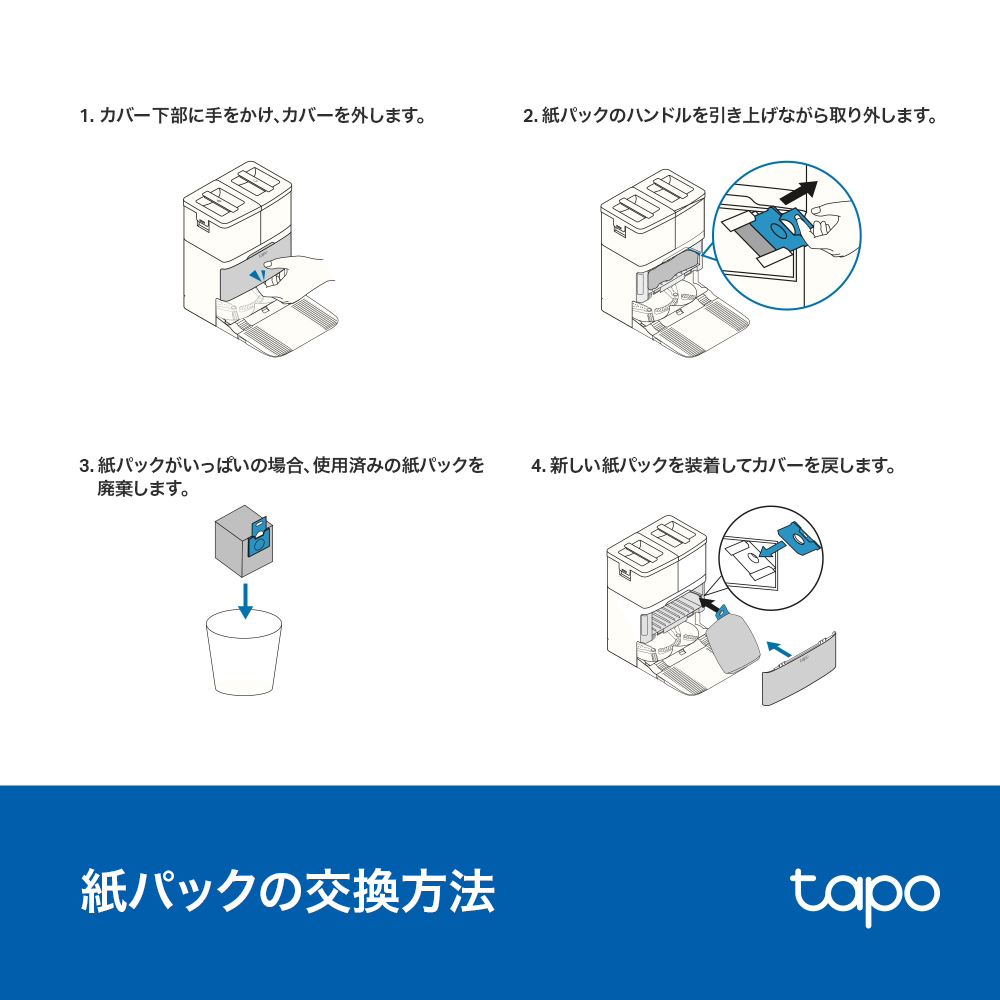 1. カバー下部に手をかけ、カバーを外します。

2. 紙パックのハンドルを引き上げながら取り外します。

3. 紙パックがいっぱいの場合、使用済みの紙パックを廃棄します。

4. 新しい紙パックを装着してカバーを戻します。

紙パックの交換方法

tapo