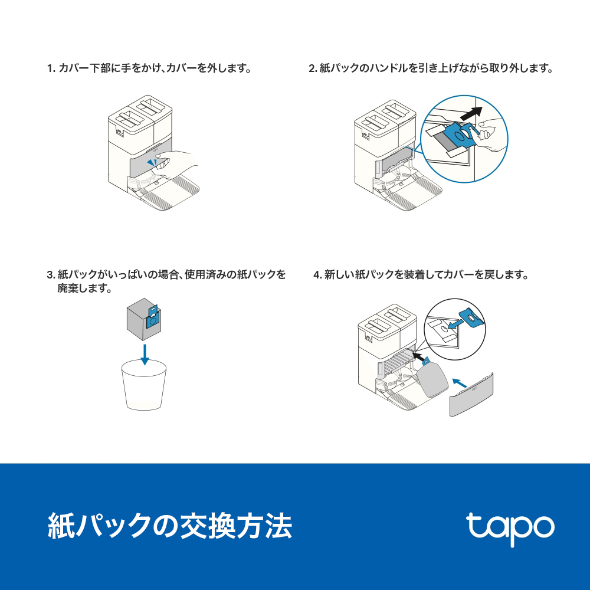 1. カバー下部に手をかけ、カバーを外します。

2. 紙パックのハンドルを引き上げながら取り外します。

3. 紙パックがいっぱいの場合、使用済みの紙パックを廃棄します。

4. 新しい紙パックを装着してカバーを戻します。

紙パックの交換方法

tapo