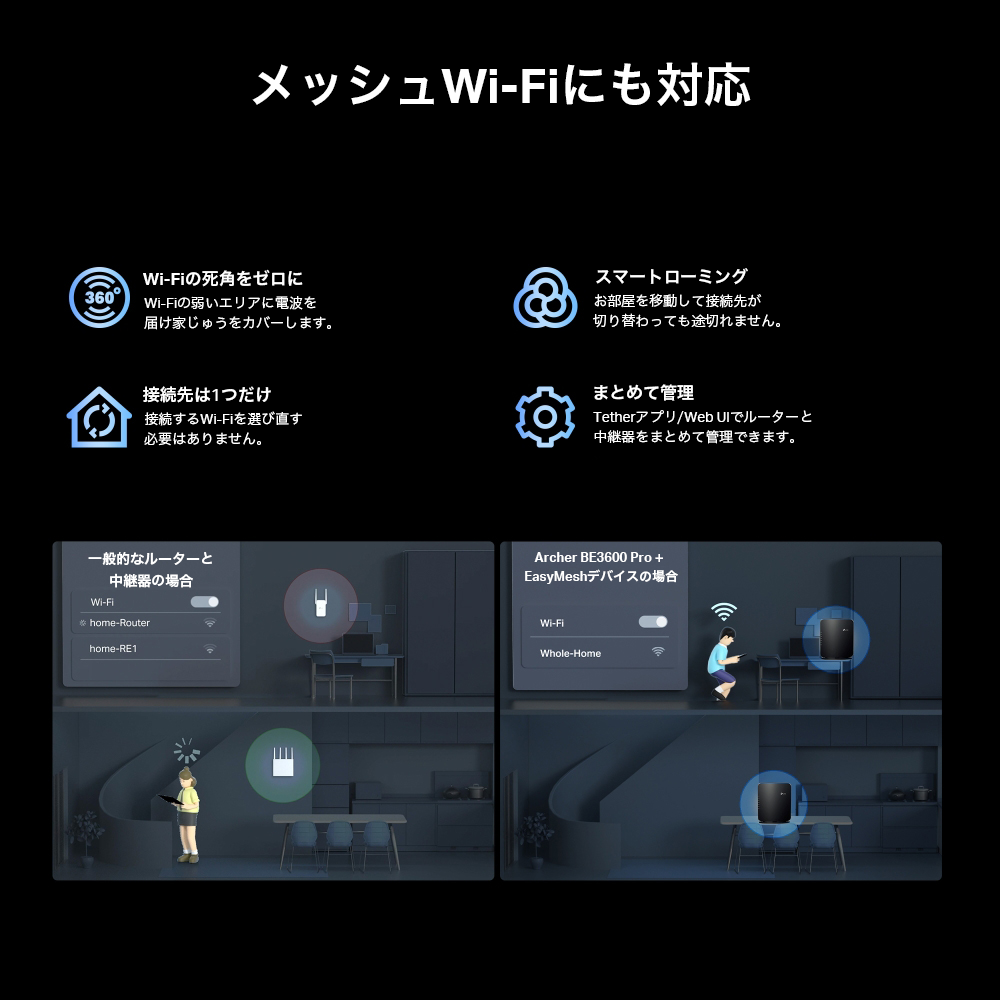 メッシュWi-Fiにも対応

360°

Wi-Fiの死角をゼロに
Wi-Fiの弱いエリアに電波を届け家じゅうをカバーします。

スマートローミング
お部屋を移動して接続先が切り替わっても途切れません。

接続先は1つだけ
接続するWi-Fiを選び直す必要はありません。

まとめて管理
Tetherアプリ/Web UIでルーターと中継器をまとめて管理できます。

一般的なルーターと中継器の場合

Wi-Fi
home-Router
home-RE1

Archer BE3600 Pro + EasyMeshデバイスの場合

Wi-Fi
Whole-Home