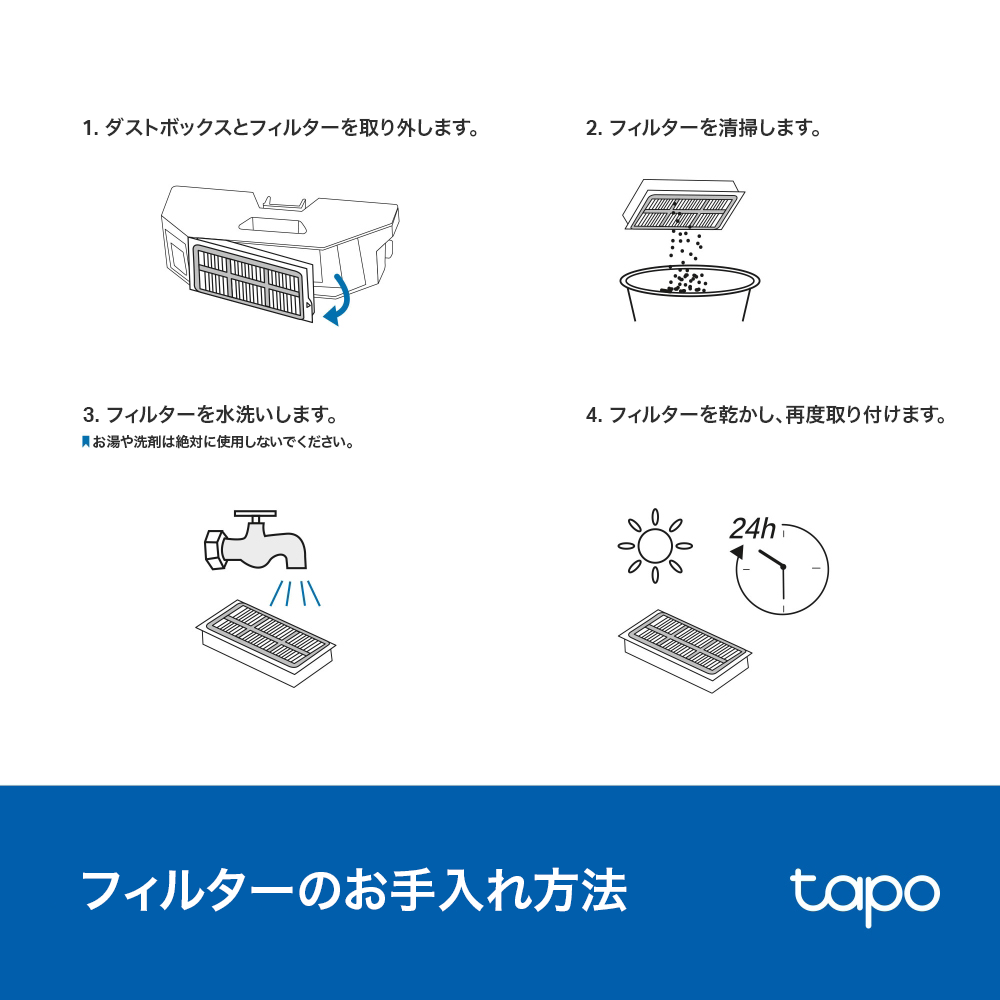 1. ダストボックスとフィルターを取り外します。

2. フィルターを清掃します。

3. フィルターを水洗いします。
お湯や洗剤は絶対に使用しないでください。

4. フィルターを乾かし、再度取り付けます。

24h

フィルターのお手入れ方法

tapo