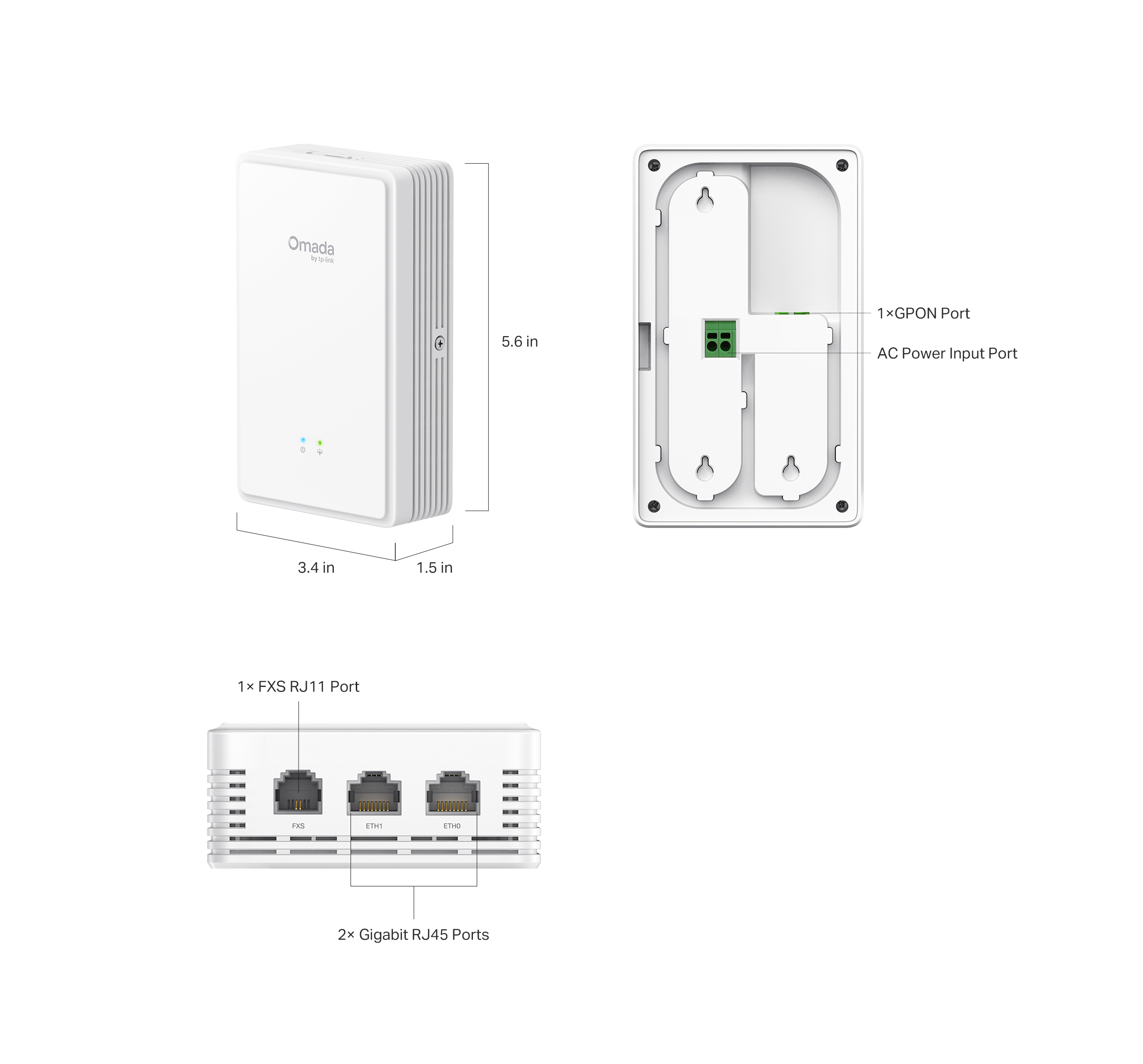 Omada
by tp-link

5.6 in

3.4 in

1.5 in

1×GPON Port

AC Power Input Port

1× FXS RJ11 Port

FXS

ETH1

ETH0

2× Gigabit RJ45 Ports