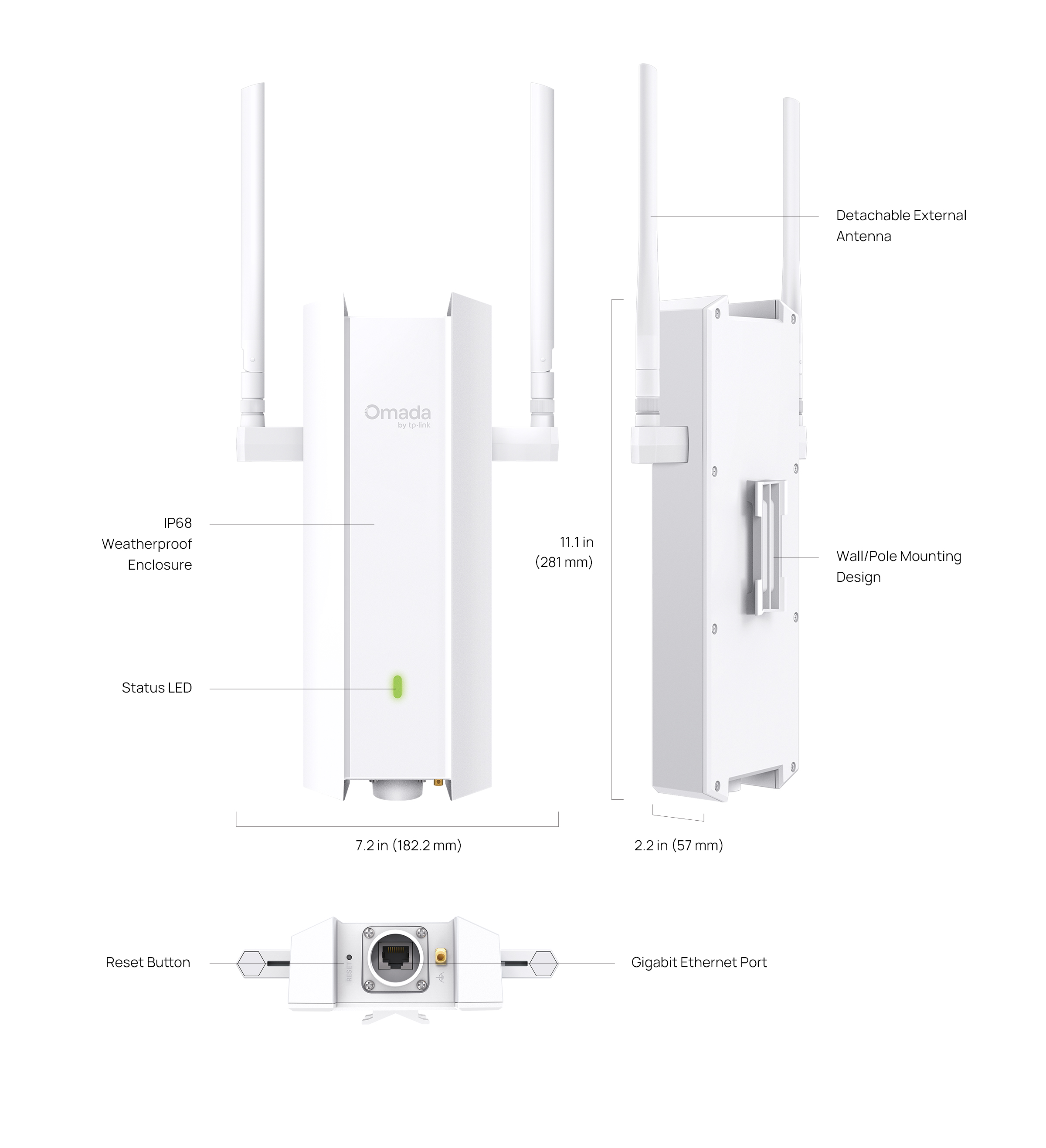 Detachable External Antenna

Omada
by tp-link

IP68 Weatherproof Enclosure

11.1 in (281 mm)

Wall/Pole Mounting Design

Status LED

7.2 in (182.2 mm)

2.2 in (57 mm)

Reset Button

RESET

Gigabit Ethernet Port