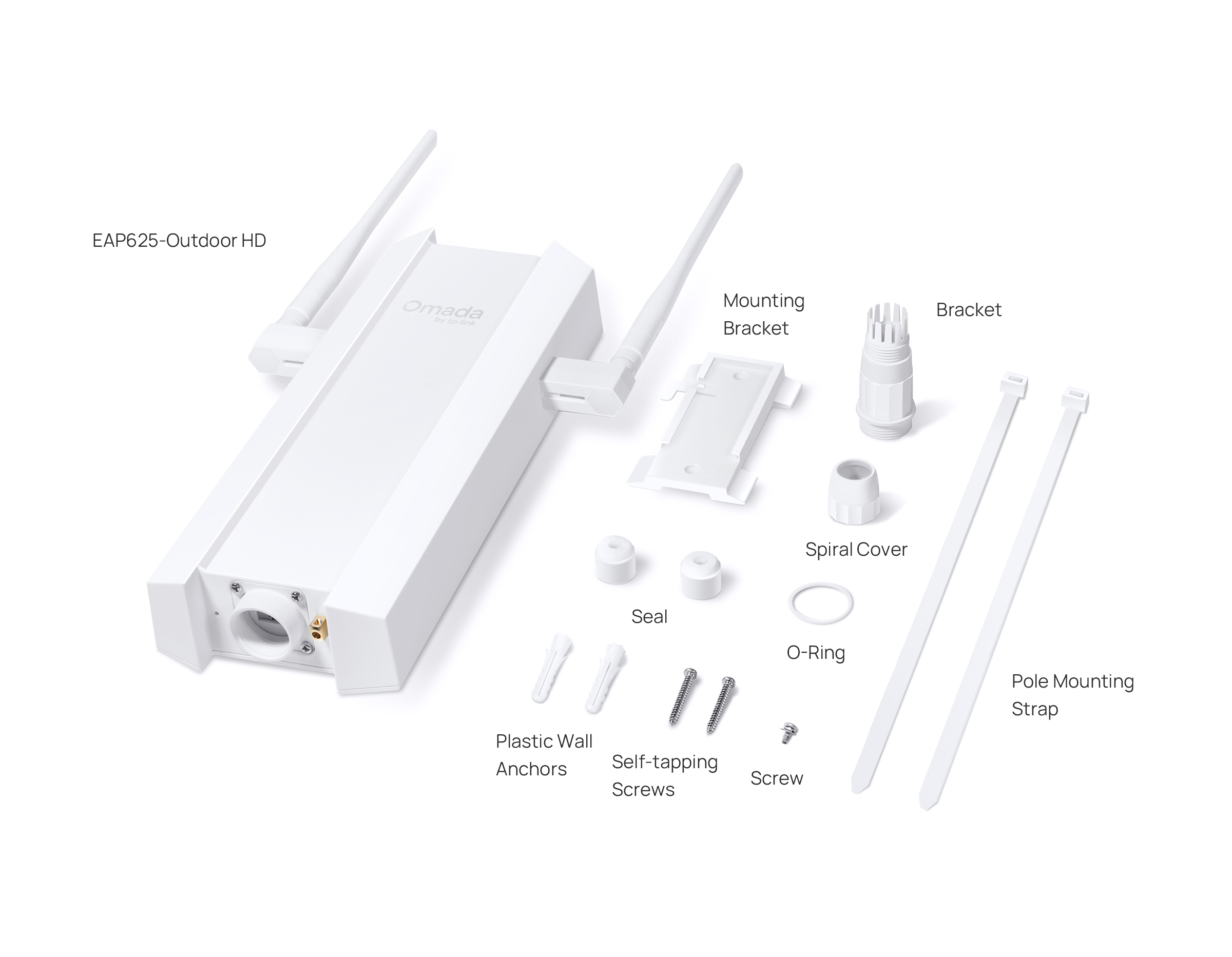 EAP625-Outdoor HD

Omada
by tp-link

Mounting Bracket

Bracket

Spiral Cover

Seal

O-Ring

Pole Mounting Strap

Plastic Wall Anchors

Self-tapping Screws

Screw