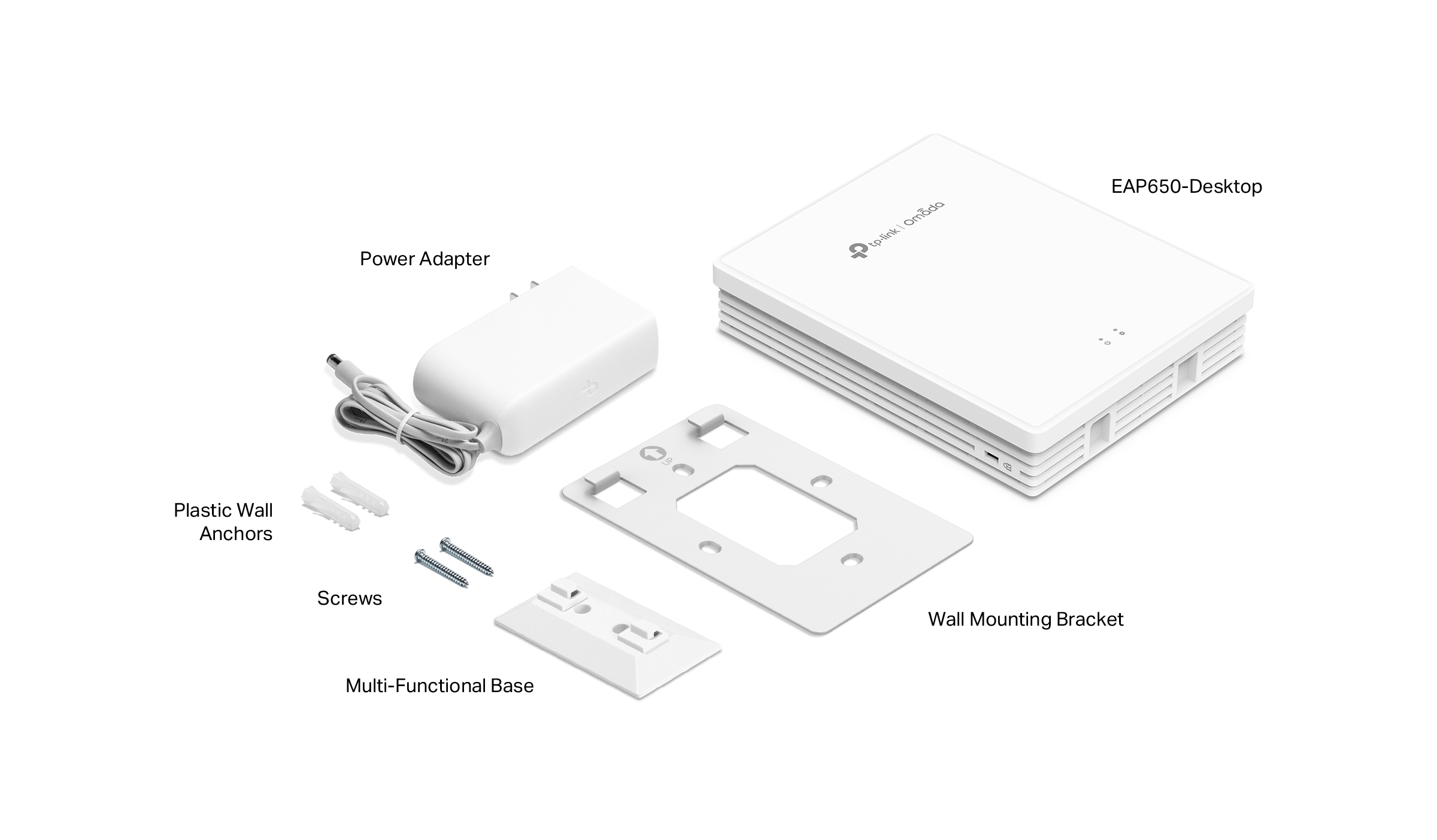 EAP650-Desktop

tp-link | Omada

Power Adapter

UP

Plastic Wall Anchors

Screws

Wall Mounting Bracket

Multi-Functional Base