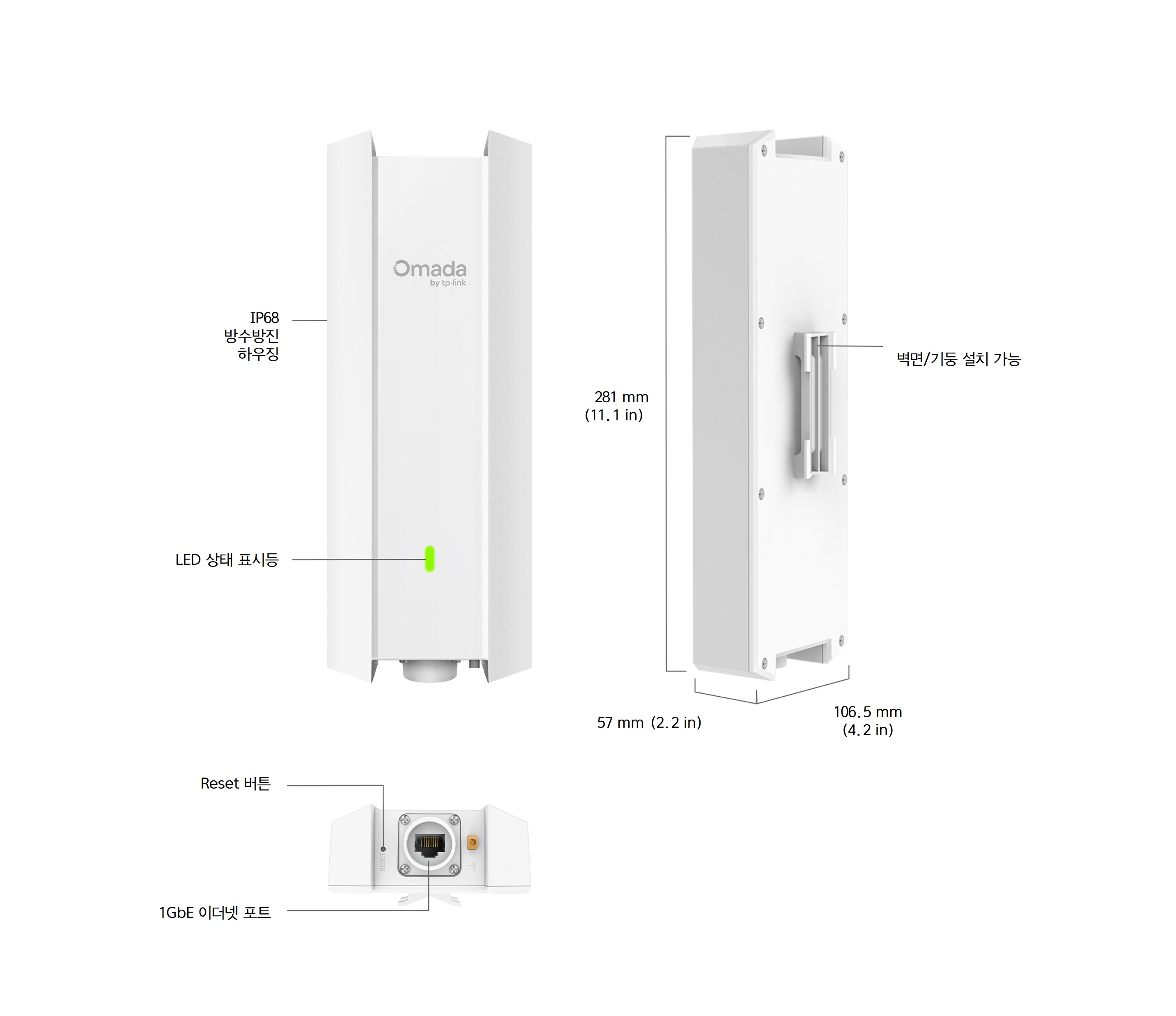 Omada
by tp-link

IP68
방수방진
하우징

LED 상태 표시등

281 mm
(11.1 in)

벽면/기둥 설치 가능

57 mm (2.2 in)

106.5 mm
(4.2 in)

Reset 버튼

RESET

1GbE 이더넷 포트