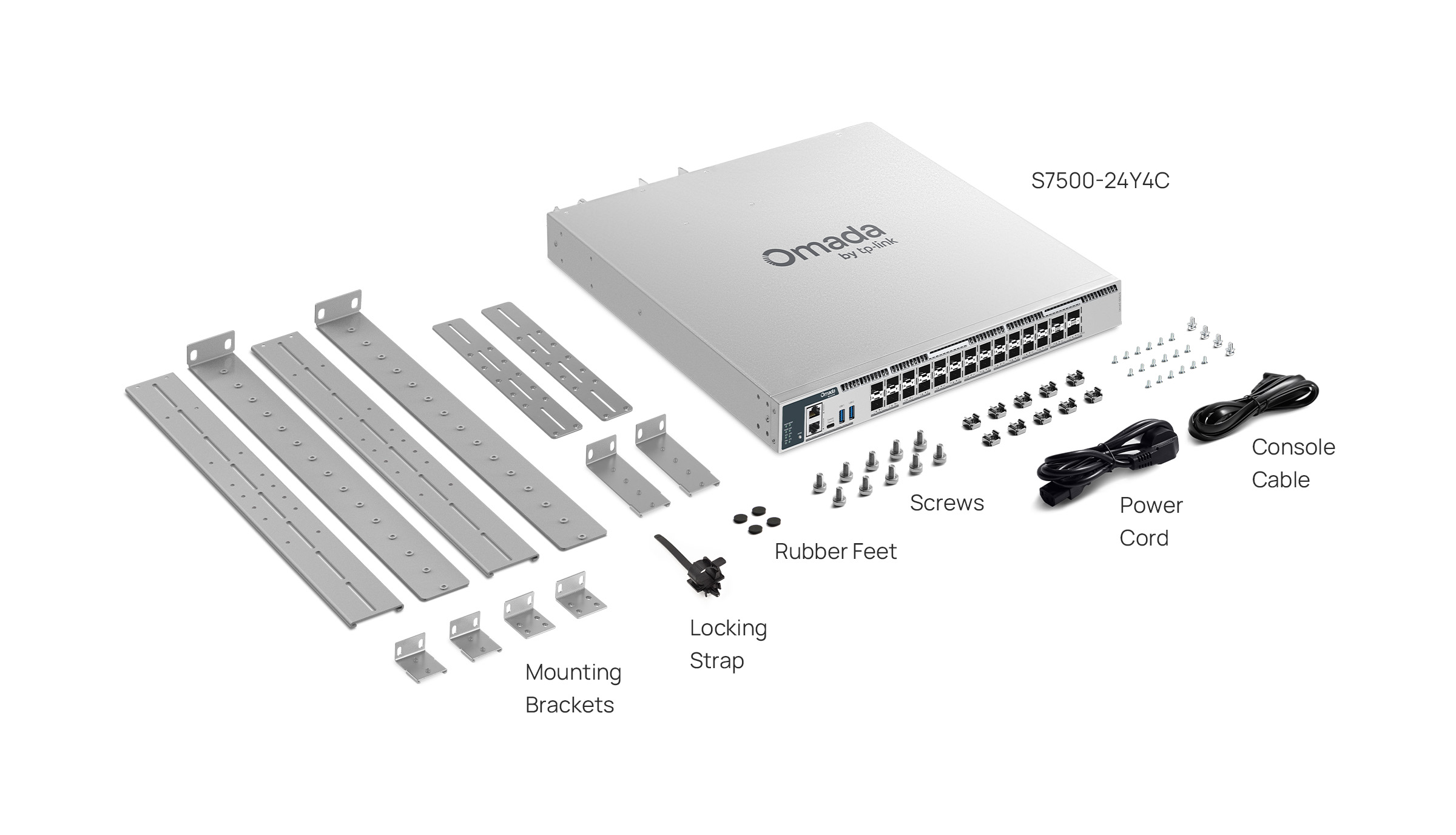 S7500-24Y4C

Omada
by tp-link

Omada

Console Cable

Power Cord

Screws

Rubber Feet

Locking Strap

Mounting Brackets