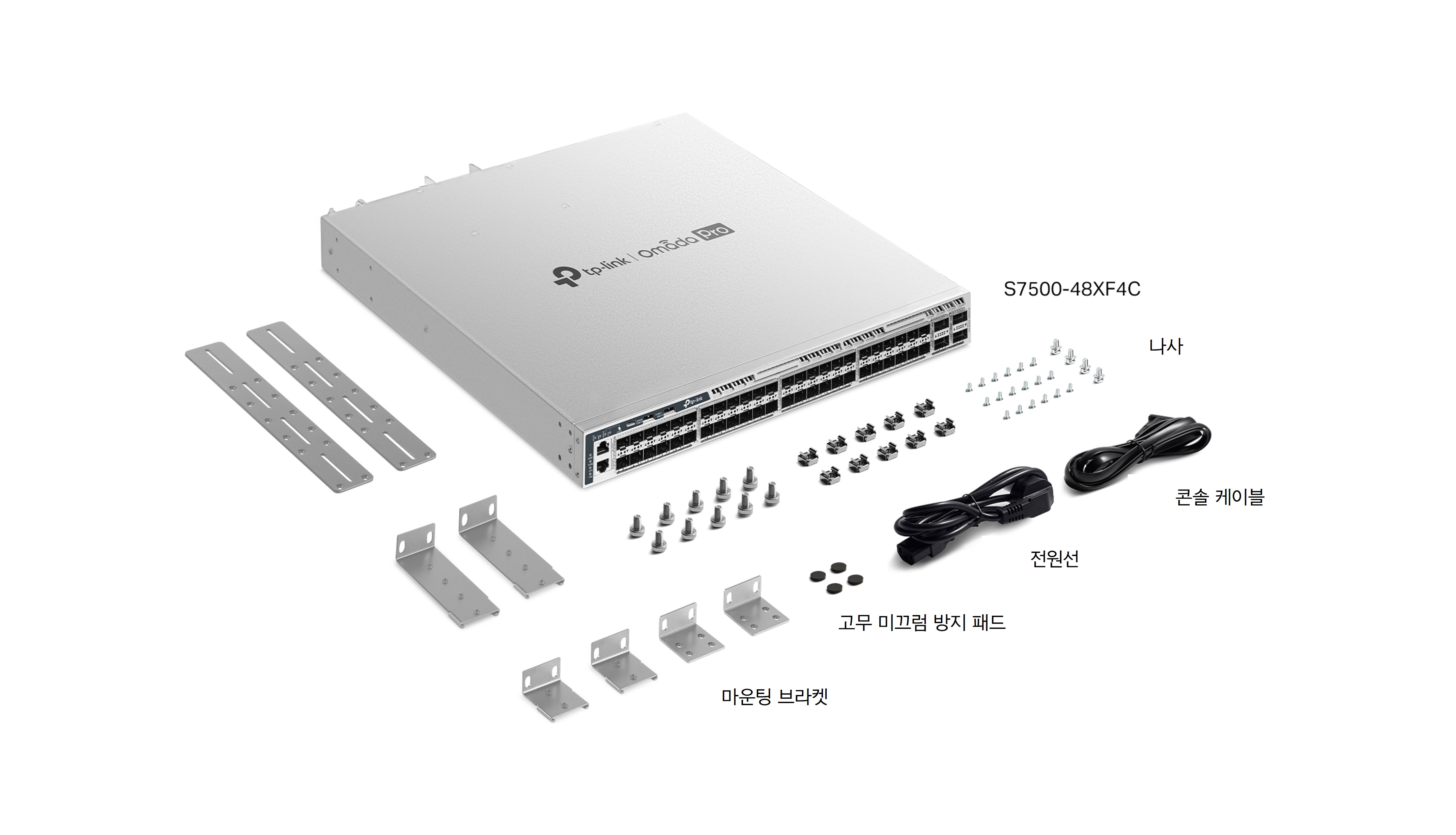 tp-link | Omada Pro

S7500-48XF4C

나사

콘솔 케이블

전원선

고무 미끄럼 방지 패드

마운팅 브라켓