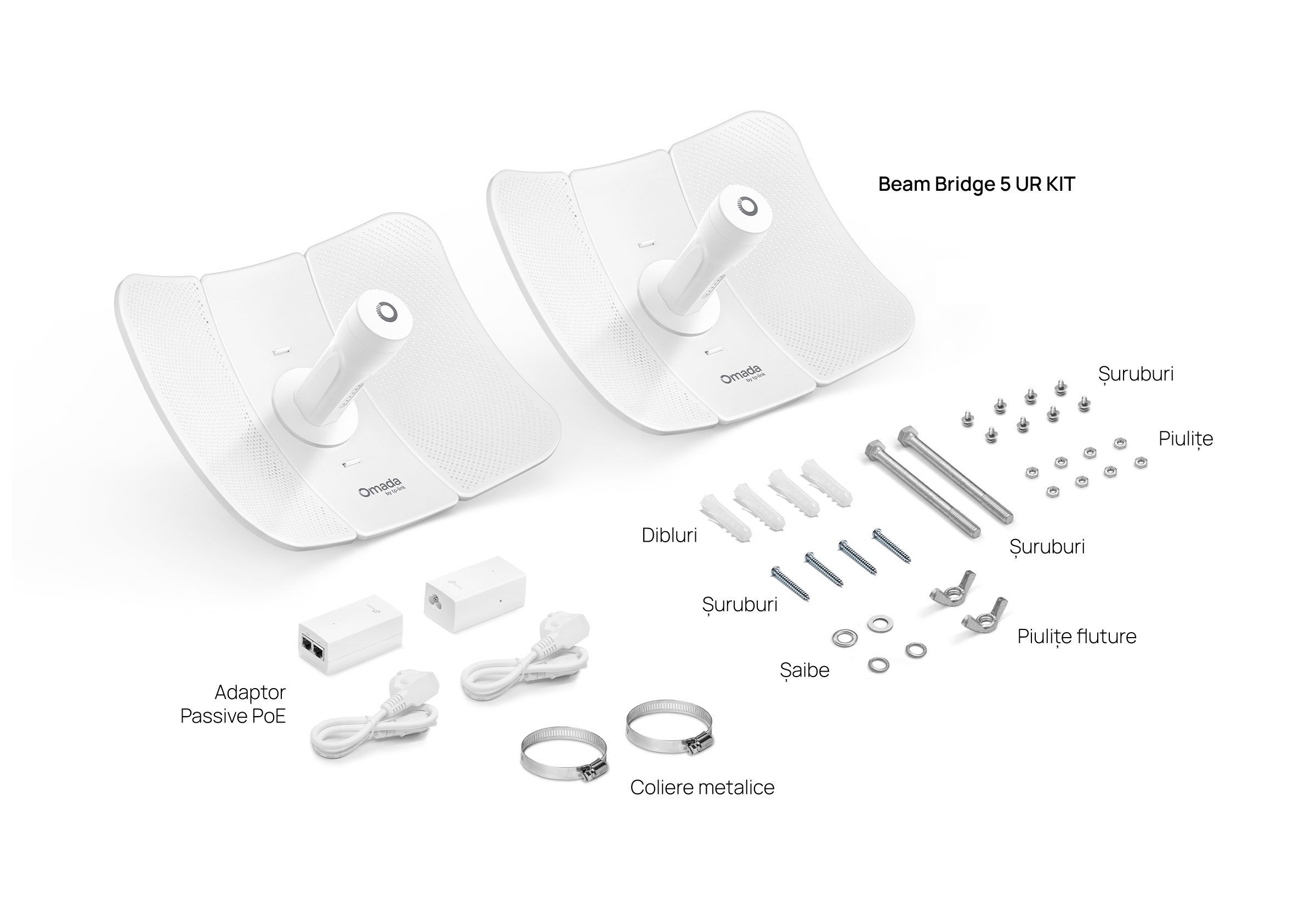 Beam Bridge 5 UR KIT

Omada by tp-link

Omada by tp-link

Șuruburi

Piulițe

Dibluri

Șuruburi

Șuruburi

Piulițe fluture

Șaibe

Adaptor Passive PoE

Coliere metalice