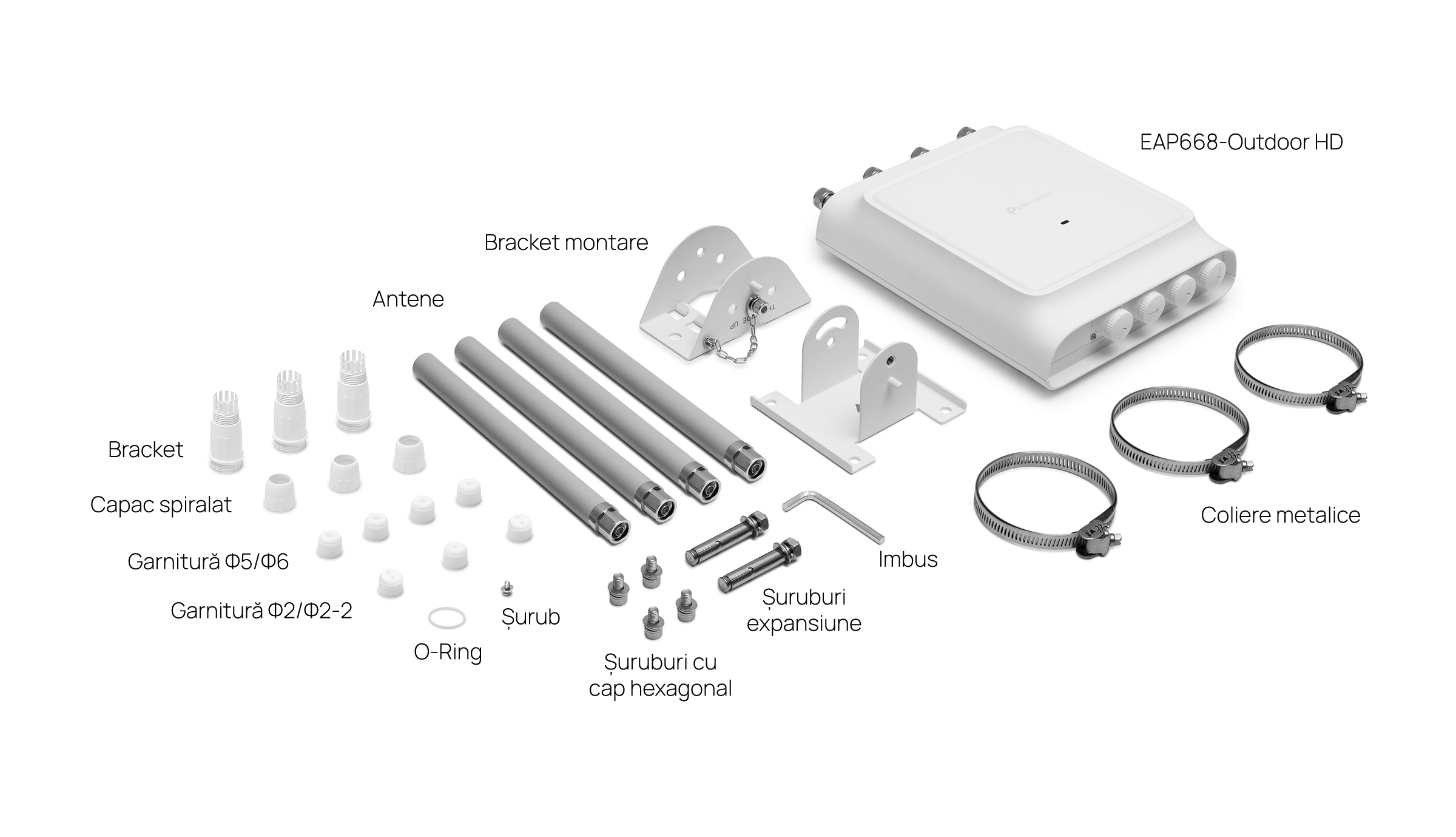 EAP668-Outdoor HD

Bracket montare

Antene

Bracket

Capac spiralat

Garnitură Φ5/Φ6

Garnitură Φ2/Φ2-2

O-Ring

Șurub

Șuruburi cu cap hexagonal

Șuruburi expansiune

Imbus

Coliere metalice