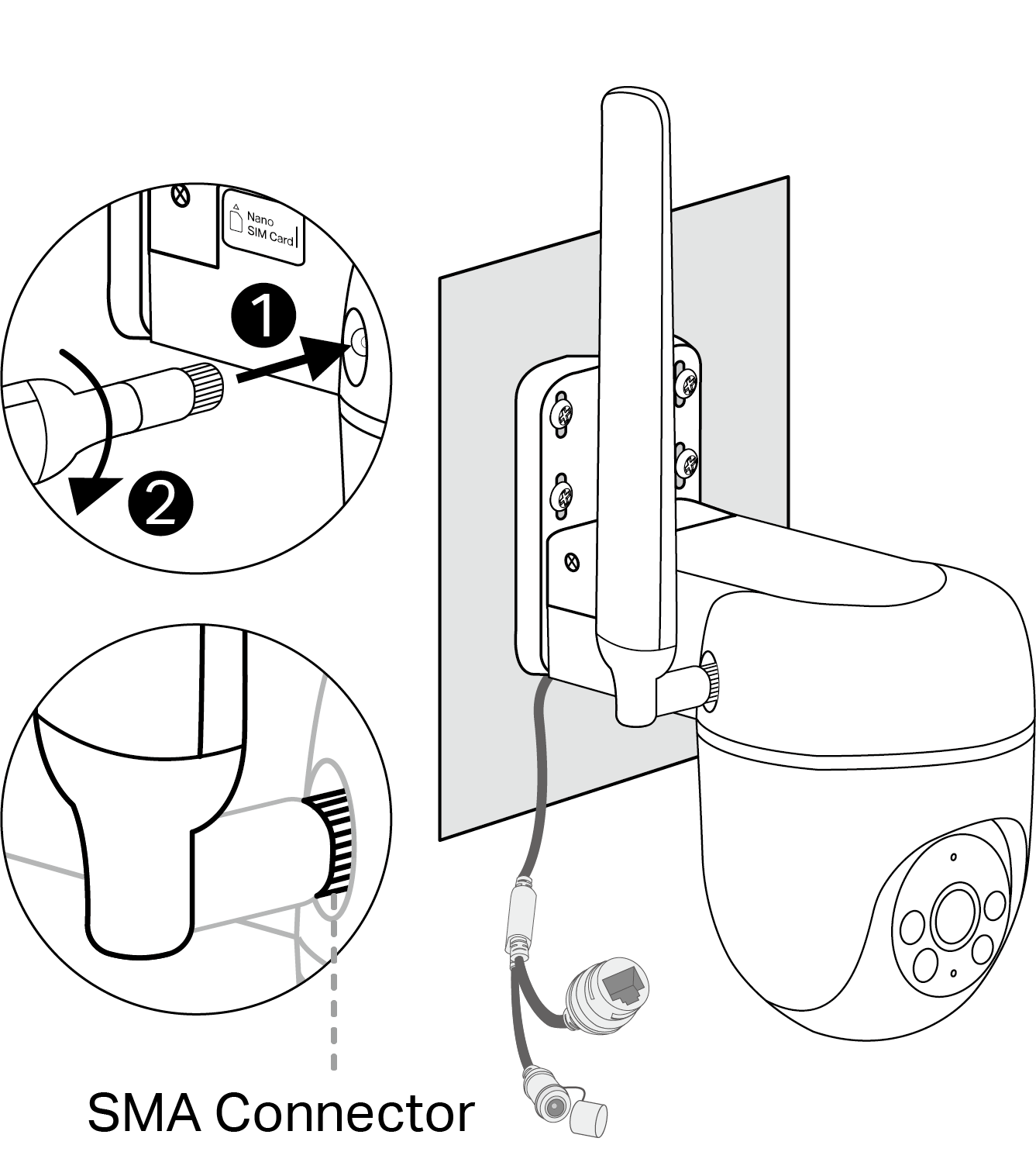 Nano SIM Card

1

2

SMA Connector