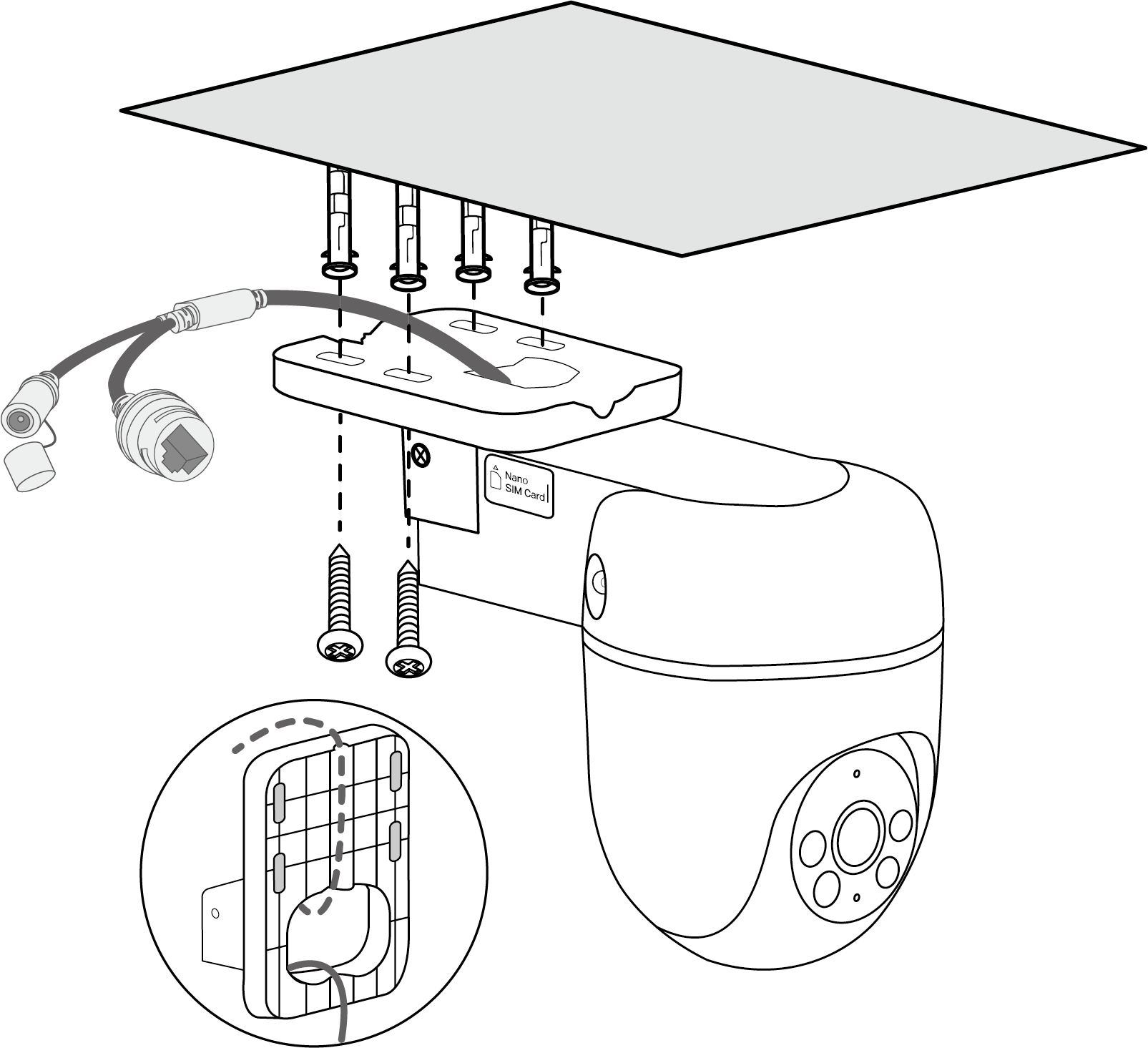 Nano
SIM Card